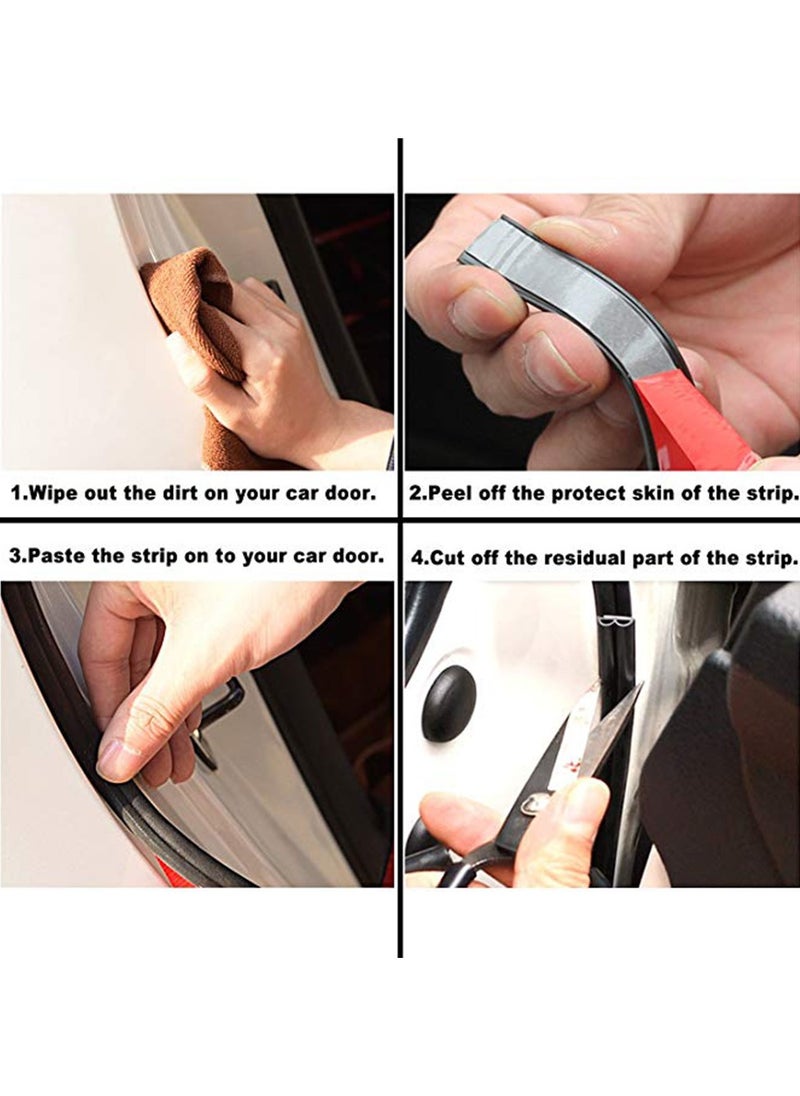 1.Wipe out the dirt on your car door.

2.Peel off the protect skin of the strip.

3.Paste the strip on to your car door.

4.Cut off the residual part of the strip.