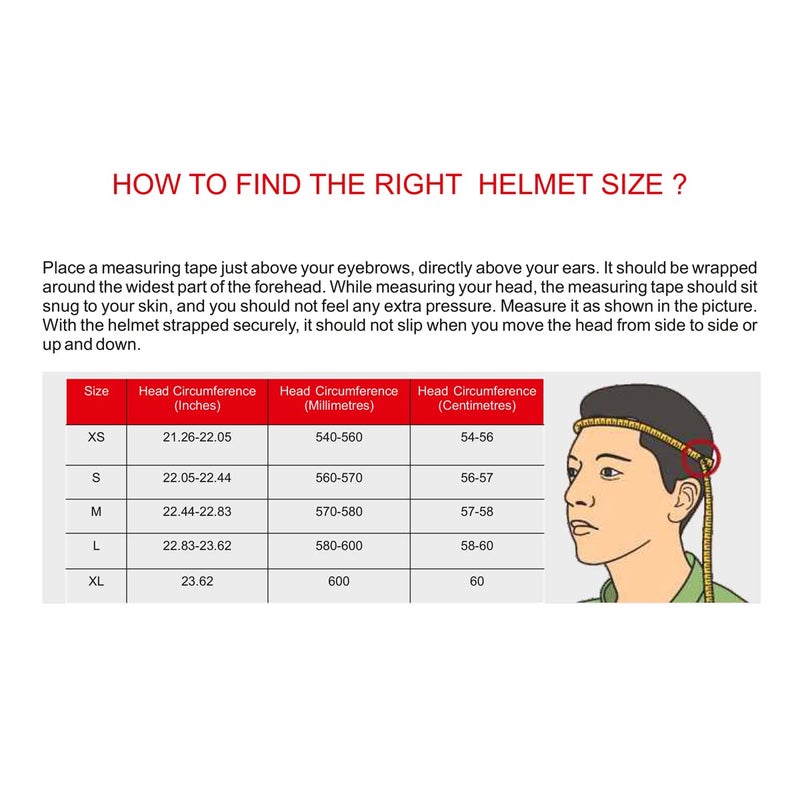 HOW TO FIND THE RIGHT  HELMET SIZE ?

Place a measuring tape just above your eyebrows, directly above your ears. It should be wrapped around the widest part of the forehead. While measuring your head, the measuring tape should sit snug to your skin, and you should not feel any extra pressure. Measure it as shown in the picture. With the helmet strapped securely, it should not slip when you move the head from side to side or up and down.

| Size | Head Circumference (Inches) | Head Circumference (Millimetres) | Head Circumference (Centimetres) |
|---|---|---|---|
| XS | 21.26-22.05 | 540-560 | 54-56 |
| S | 22.05-22.44 | 560-570 | 56-57 |
| M | 22.44-22.83 | 570-580 | 57-58 |
| L | 22.83-23.62 | 580-600 | 58-60 |
| XL | 23.62 | 600 | 60 |