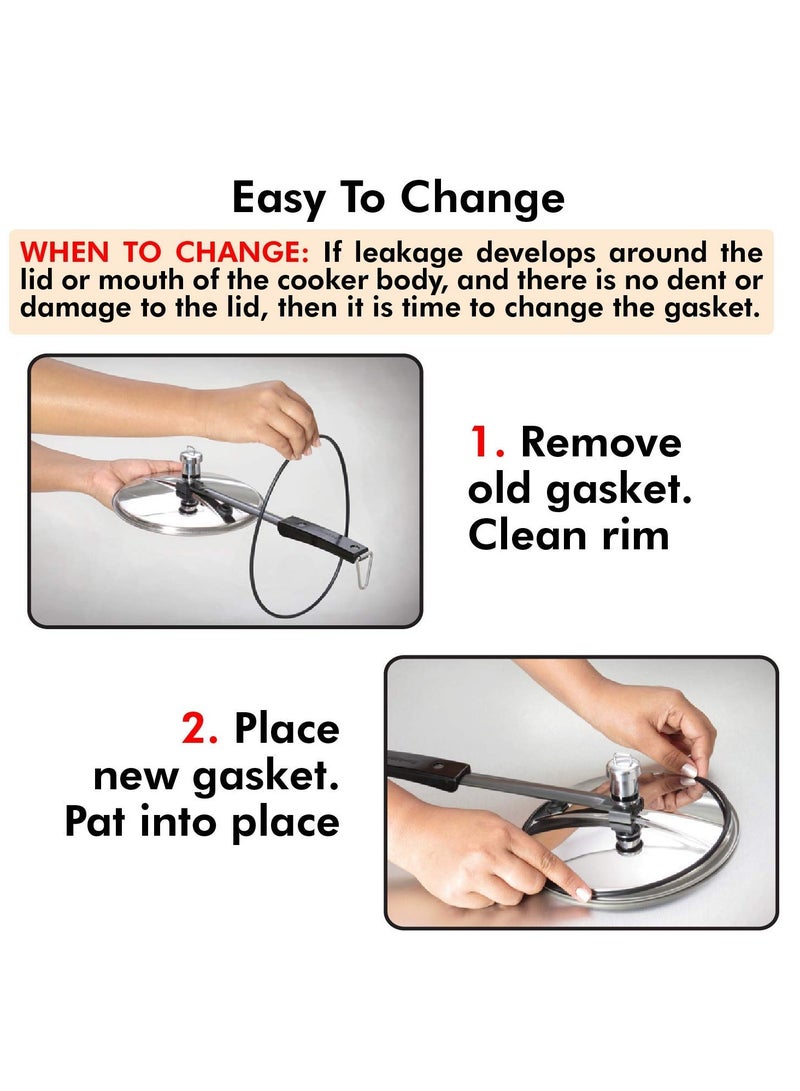 Easy To Change

WHEN TO CHANGE: If leakage develops around the lid or mouth of the cooker body, and there is no dent or damage to the lid, then it is time to change the gasket.

1. Remove old gasket. Clean rim

2. Place new gasket. Pat into place