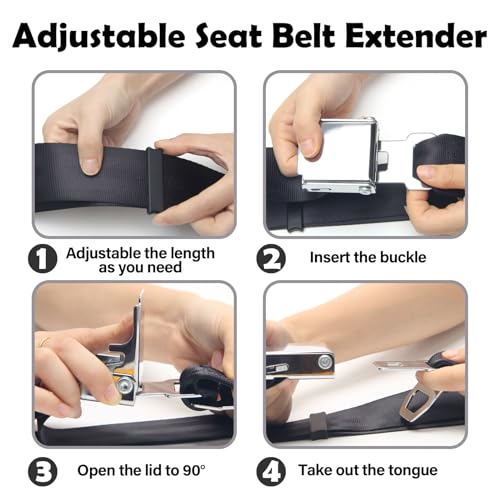 Adjustable Seat Belt Extender

1 Adjustable the length as you need

2 Insert the buckle

3 Open the lid to 90°

4 Take out the tongue