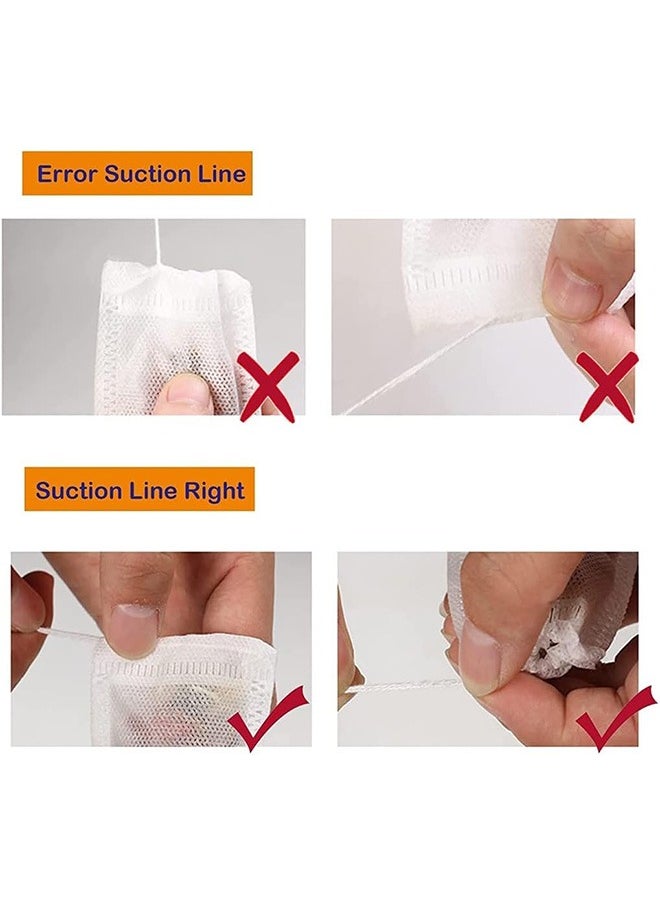 Error Suction Line

Suction Line Right