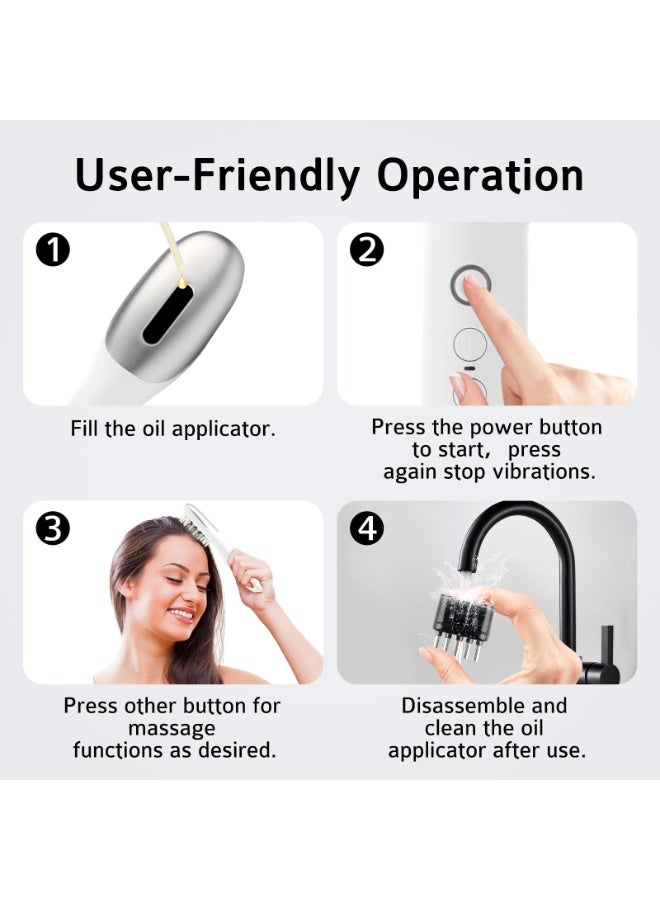 User-Friendly Operation

1

Fill the oil applicator.

2

Press the power button to start, press again stop vibrations.

3

Press other button for massage functions as desired.

4

Disassemble and clean the oil applicator after use.