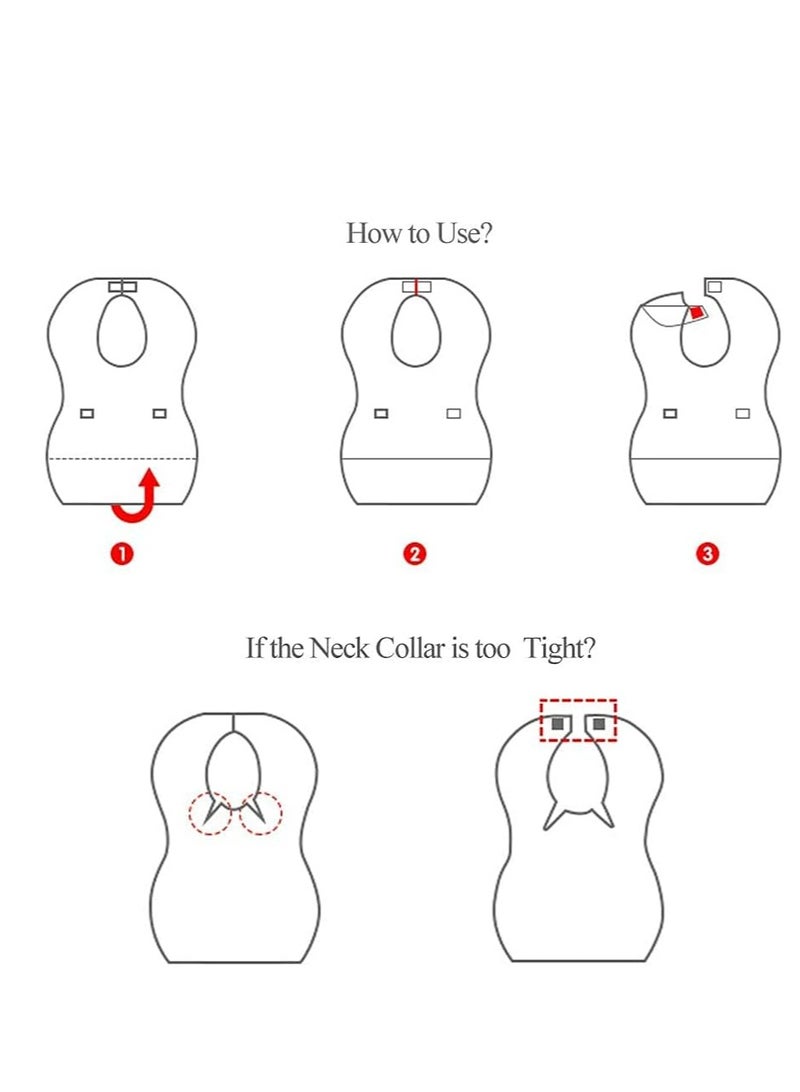 How to Use?

1

2

3

If the Neck Collar is too Tight?