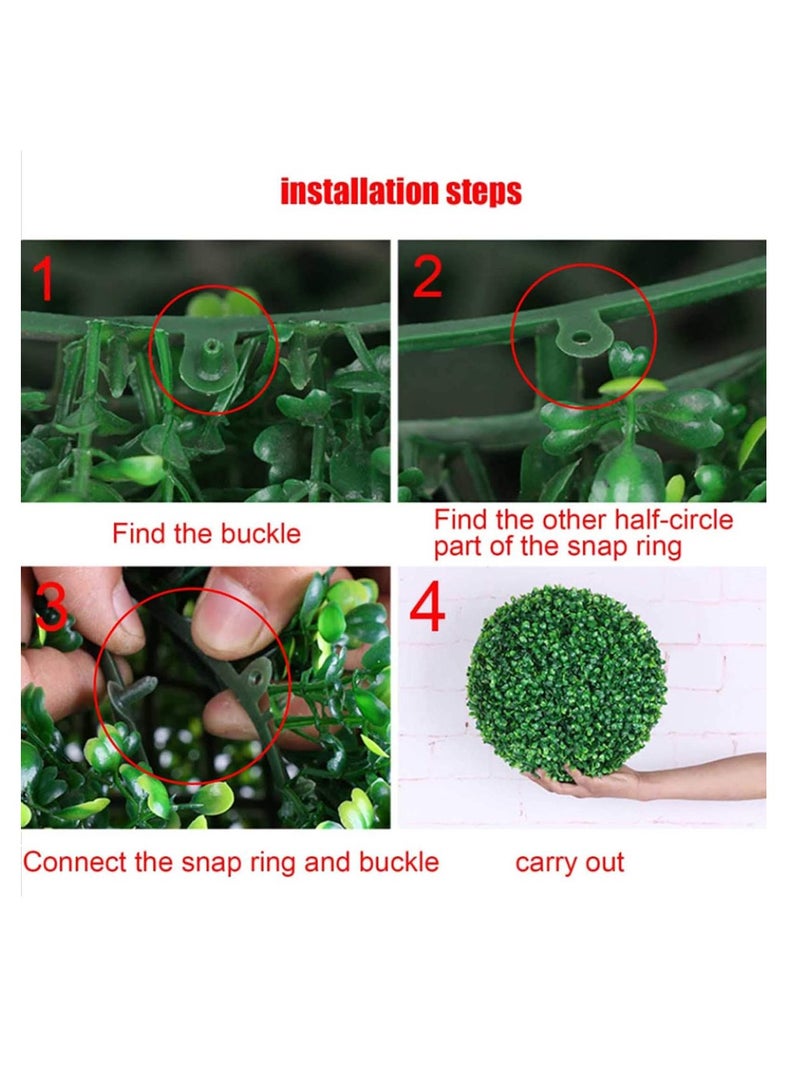 installation steps

1

Find the buckle

2

Find the other half-circle part of the snap ring

3

Connect the snap ring and buckle

4

carry out