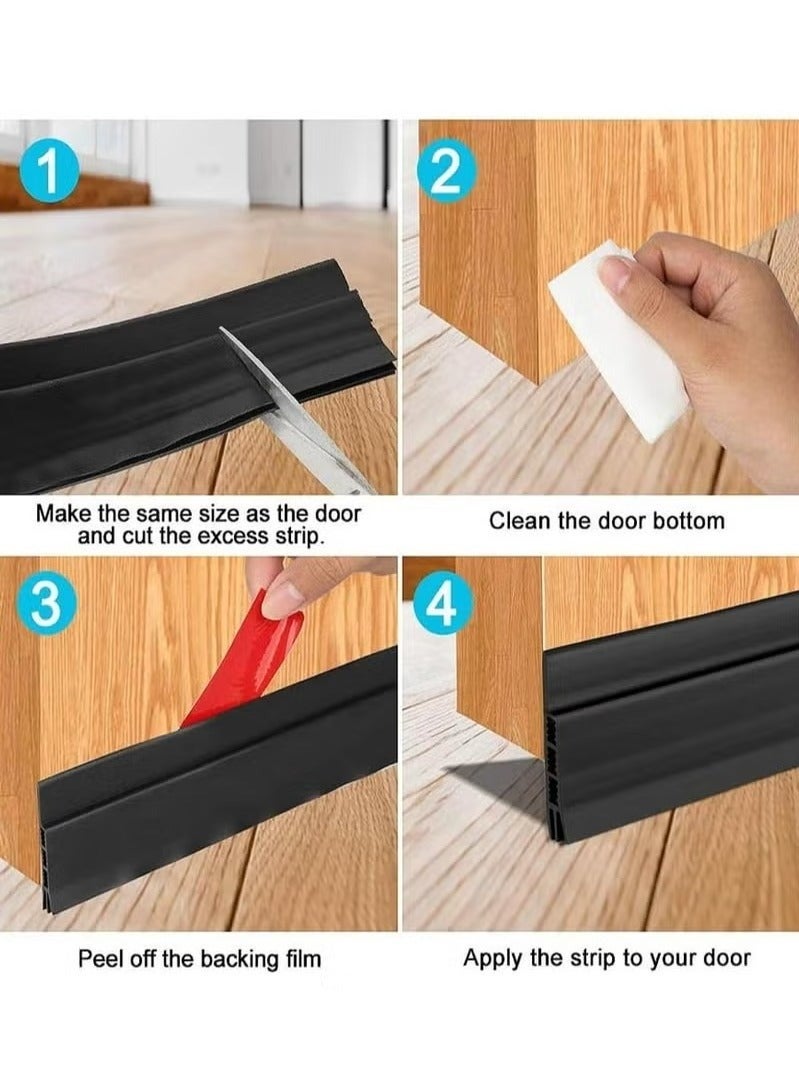 1

Make the same size as the door and cut the excess strip.

2

Clean the door bottom

3

Peel off the backing film

4

Apply the strip to your door