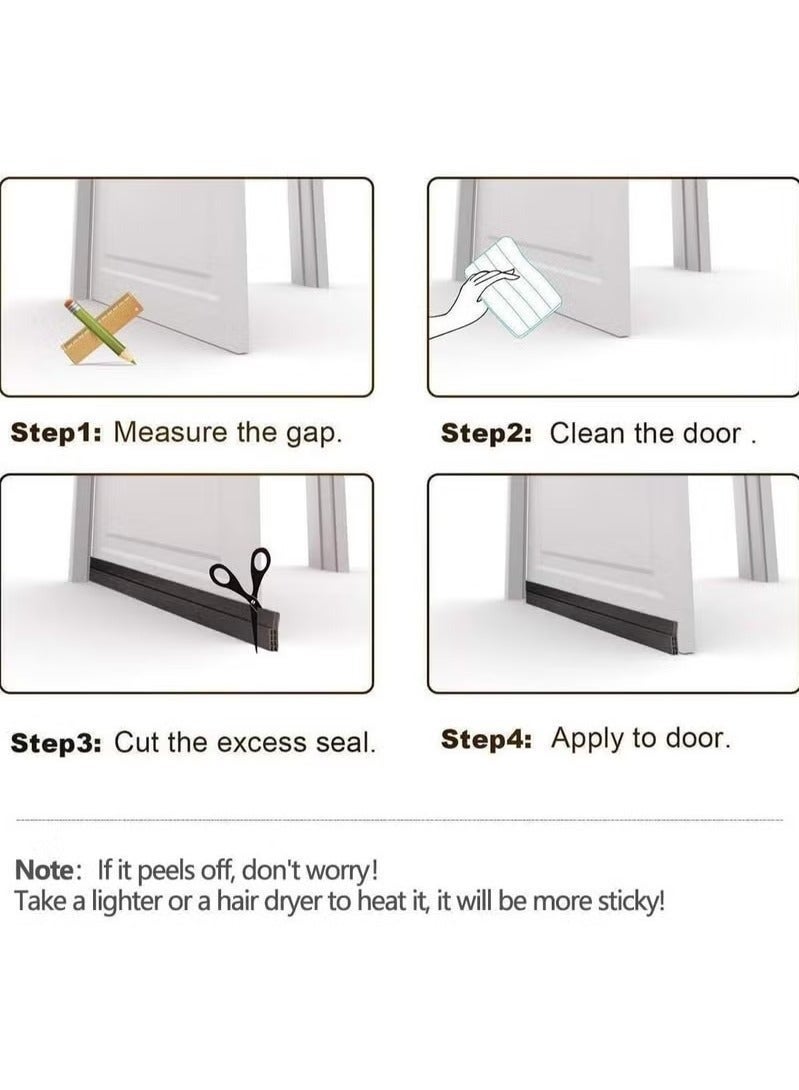 Step1: Measure the gap.

Step2: Clean the door .

Step3: Cut the excess seal.

Step4: Apply to door.

Note: If it peels off, don't worry!
Take a lighter or a hair dryer to heat it, it will be more sticky!