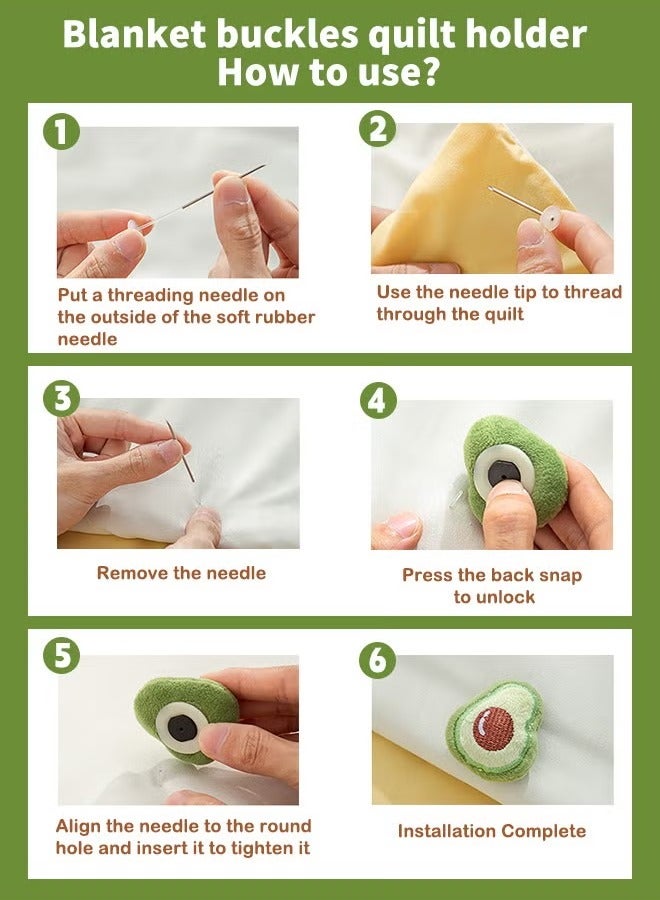 Blanket buckles quilt holder
How to use?

1

Put a threading needle on the outside of the soft rubber needle

2

Use the needle tip to thread through the quilt

3

Remove the needle

4

Press the back snap to unlock

5

Align the needle to the round hole and insert it to tighten it

6

Installation Complete