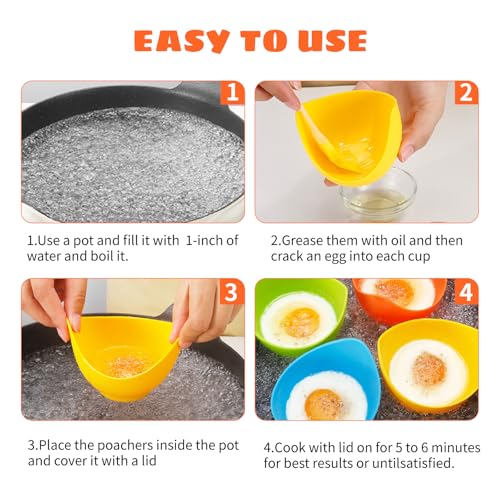 EASY TO USE

1

2

1.Use a pot and fill it with 1-inch of water and boil it.

2.Grease them with oil and then crack an egg into each cup

3

4

3.Place the poachers inside the pot and cover it with a lid

4.Cook with lid on for 5 to 6 minutes for best results or untilsatisfied.