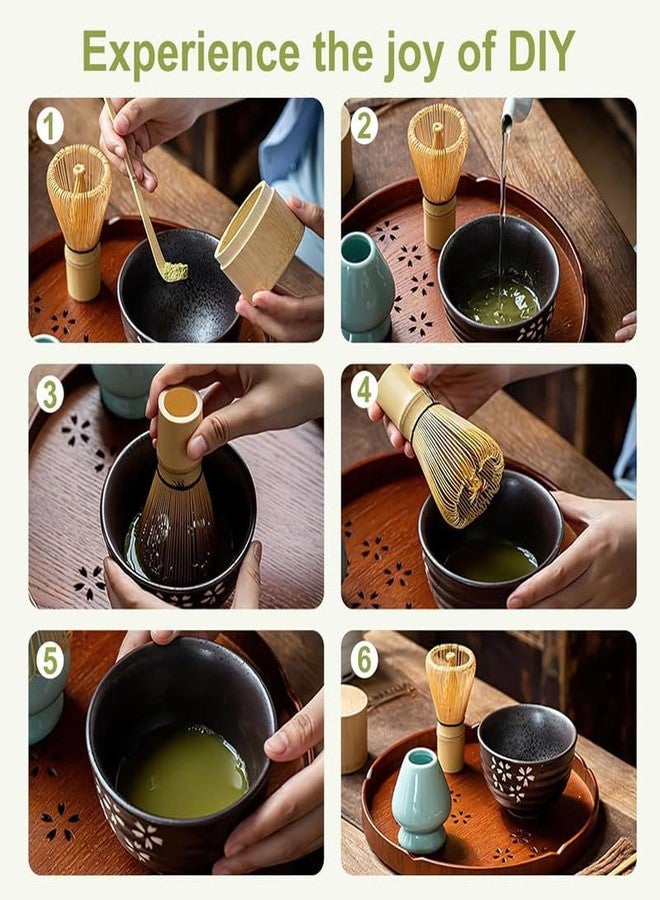 Experience the joy of DIY

1

2

3

4

5

6