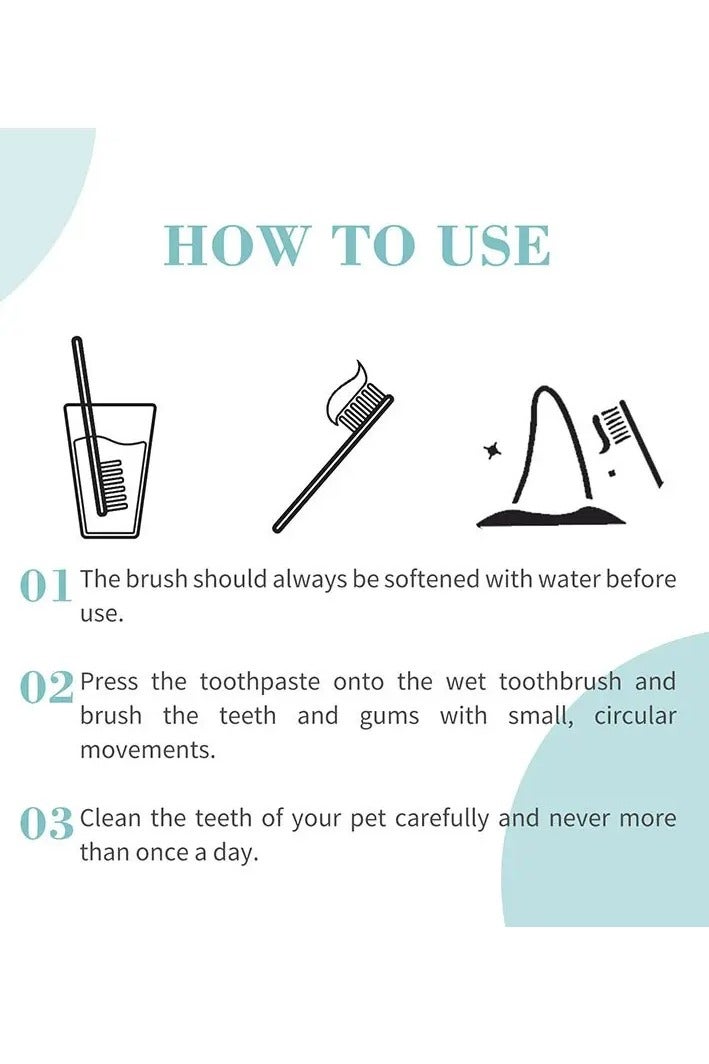 HOW TO USE

01 The brush should always be softened with water before use.

02 Press the toothpaste onto the wet toothbrush and brush the teeth and gums with small, circular movements.

03 Clean the teeth of your pet carefully and never more than once a day.