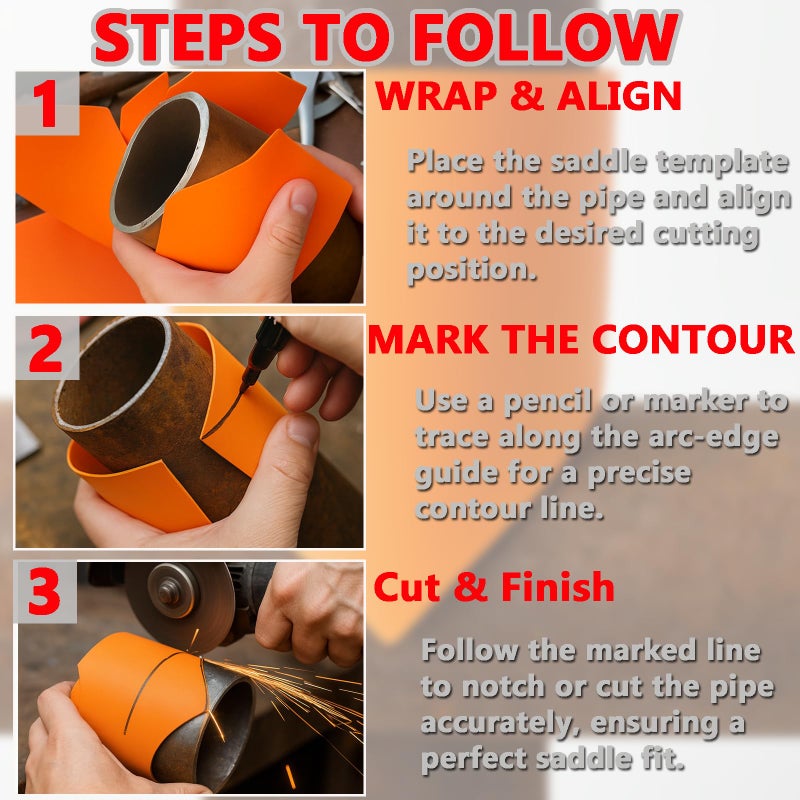 STEPS TO FOLLOW

1

WRAP & ALIGN

Place the saddle template around the pipe and align it to the desired cutting position.

2

MARK THE CONTOUR

Use a pencil or marker to trace along the arc-edge guide for a precise contour line.

3

Cut & Finish

Follow the marked line to notch or cut the pipe accurately, ensuring a perfect saddle fit.