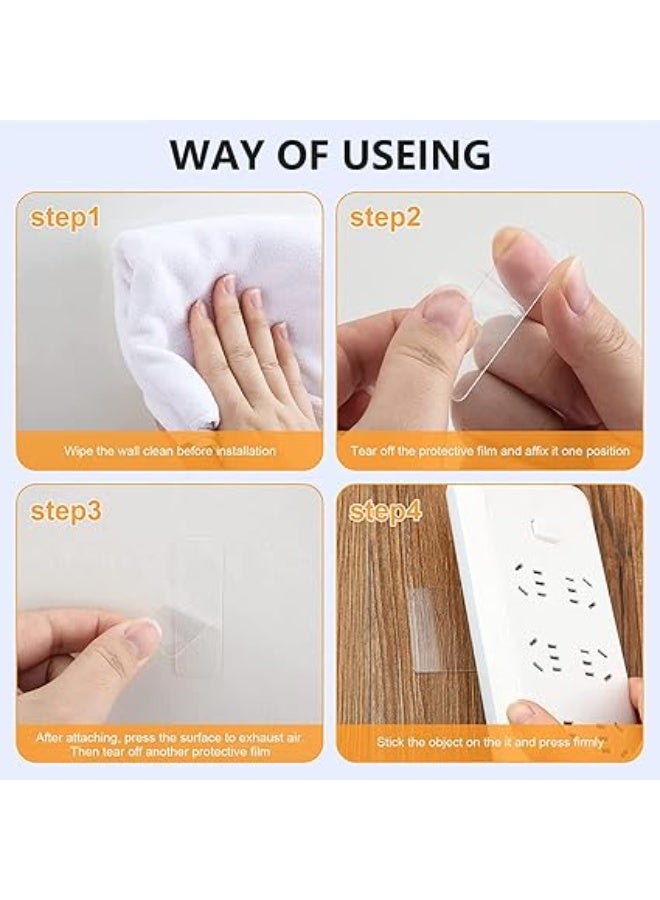 WAY OF USEING

step1

Wipe the wall clean before installation

step2

Tear off the protective film and affix it one position

step3

After attaching, press the surface to exhaust air. Then tear off another protective film

step4

Stick the object on the it and press firmly.