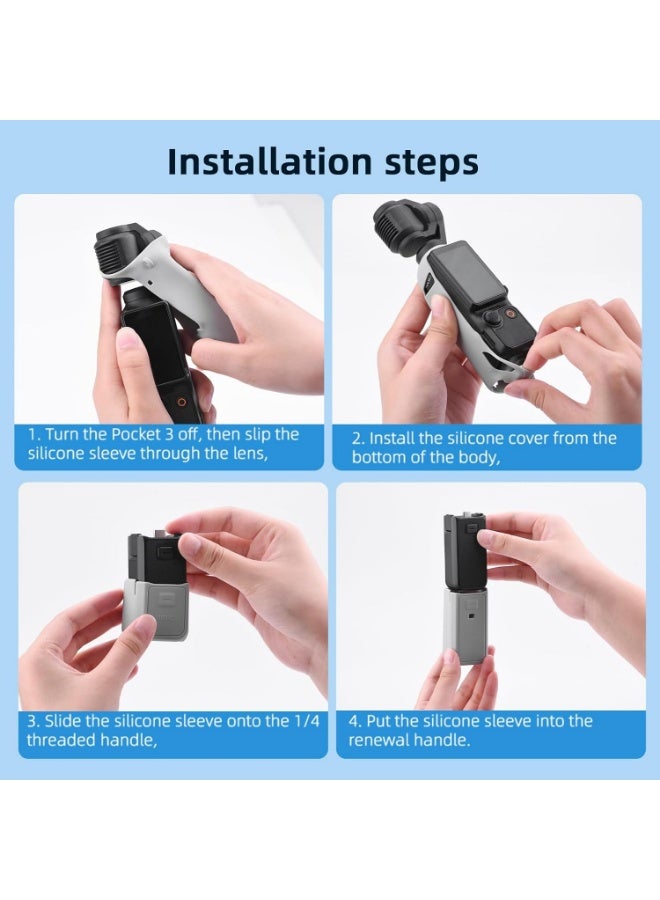 Installation steps

1. Turn the Pocket 3 off, then slip the silicone sleeve through the lens,

2. Install the silicone cover from the bottom of the body,

3. Slide the silicone sleeve onto the 1/4 threaded handle,

4. Put the silicone sleeve into the renewal handle.