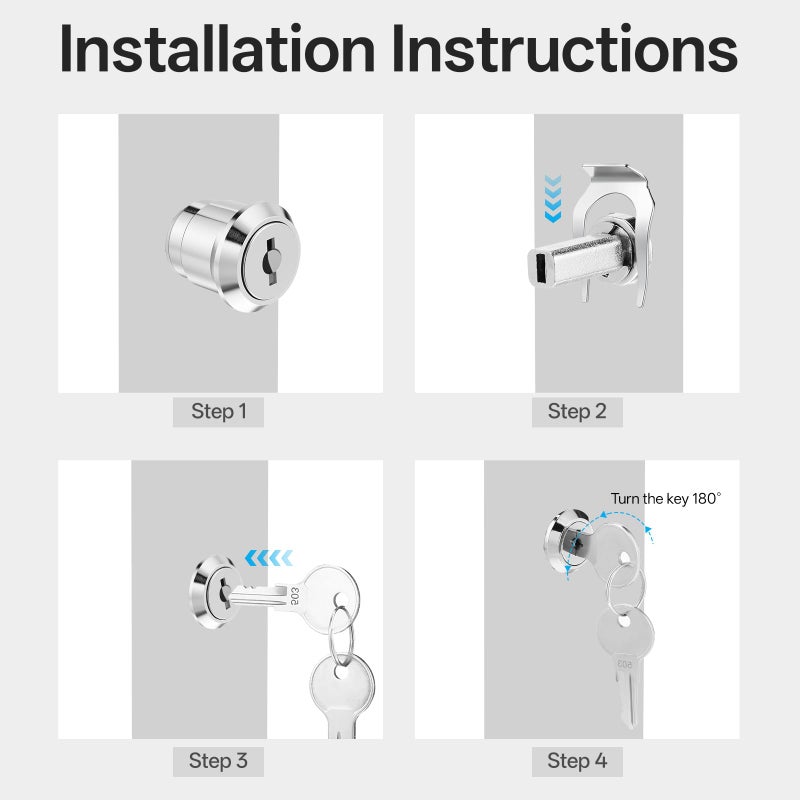 Installation Instructions

Step 1

Step 2

503

Step 3

Turn the key 180°

503

Step 4