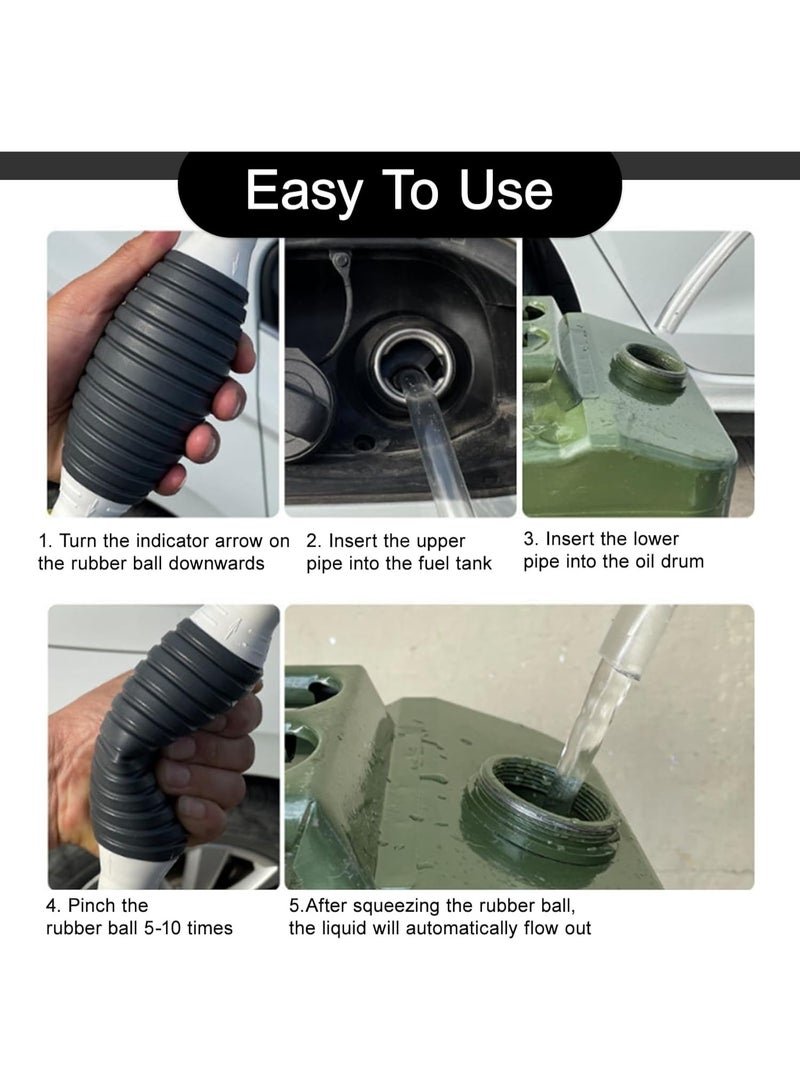 Easy To Use

1. Turn the indicator arrow on the rubber ball downwards

2. Insert the upper pipe into the fuel tank

3. Insert the lower pipe into the oil drum

4. Pinch the rubber ball 5-10 times

5.After squeezing the rubber ball, the liquid will automatically flow out