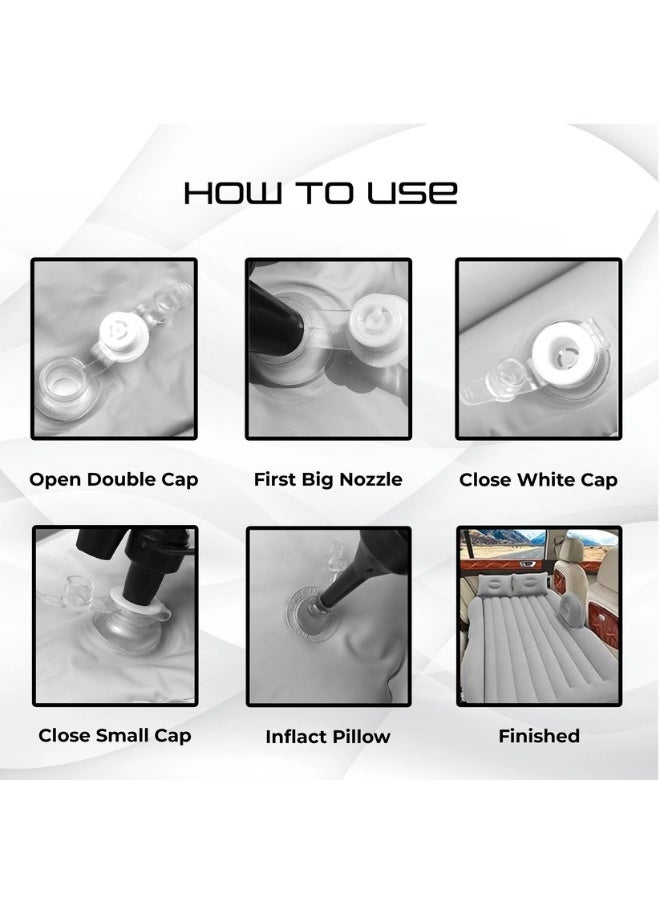 HOW TO USE

Open Double Cap

First Big Nozzle

Close White Cap

Close Small Cap

Inflact Pillow

Finished