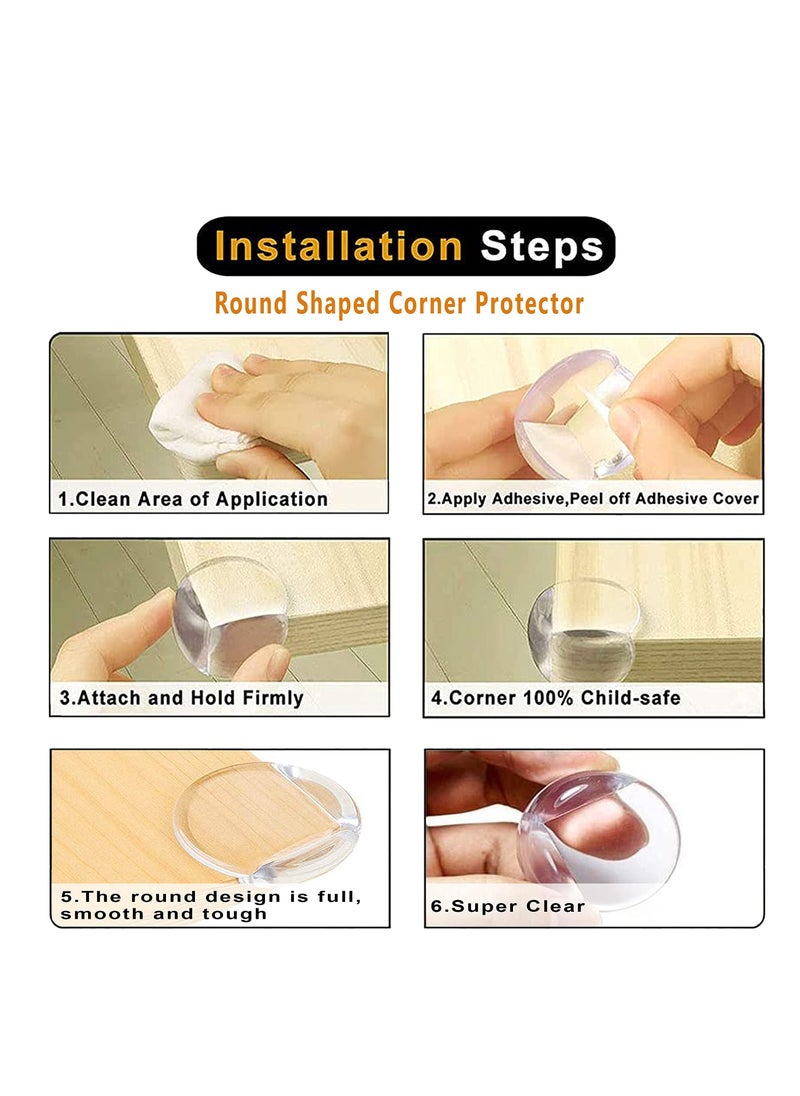 Installation Steps

Round Shaped Corner Protector

1.Clean Area of Application

2.Apply Adhesive,Peel off Adhesive Cover

3.Attach and Hold Firmly

4.Corner 100% Child-safe

5.The round design is full, smooth and tough

6.Super Clear