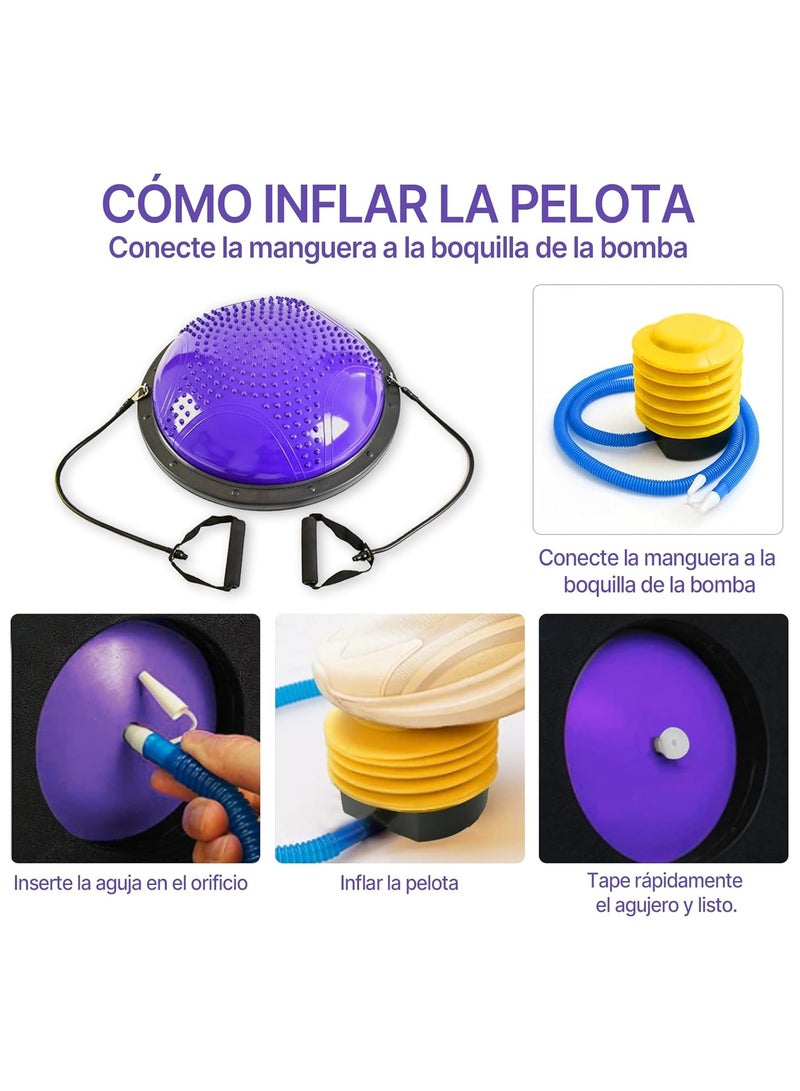 CÓMO INFLAR LA PELOTA
Conecte la manguera a la boquilla de la bomba

Conecte la manguera a la boquilla de la bomba

Inserte la aguja en el orificio

Inflar la pelota

Tape rápidamente el agujero y listo.