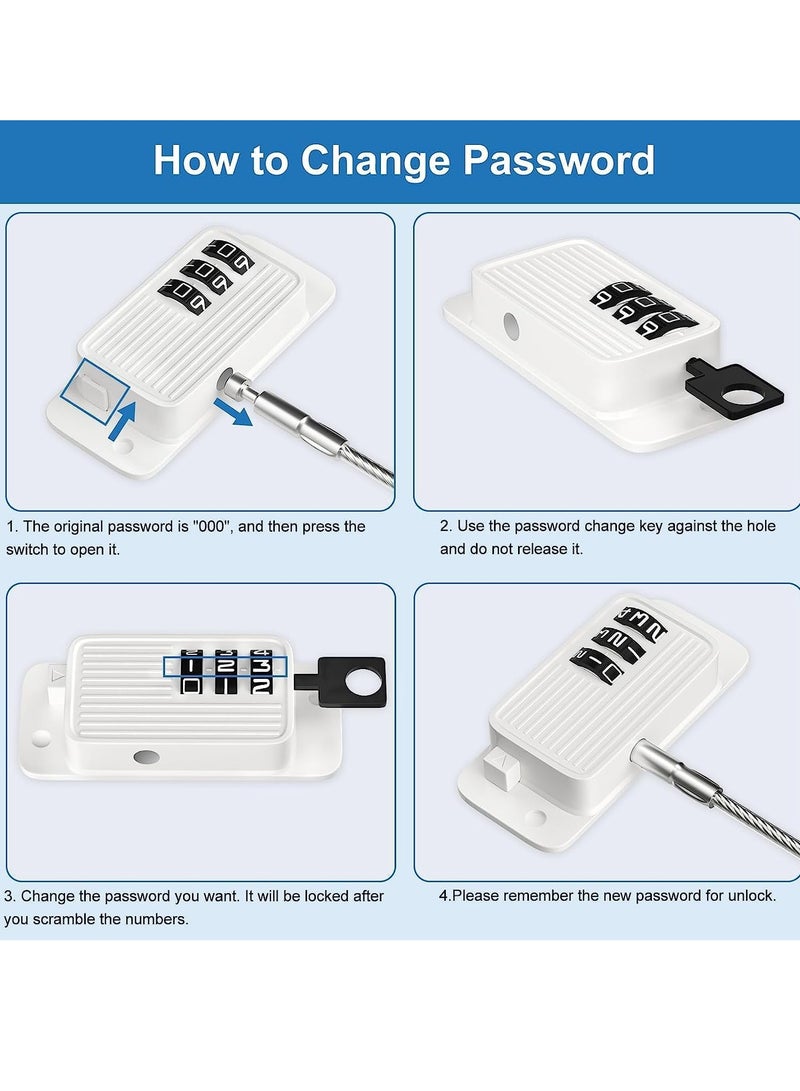 How to Change Password

1. The original password is "000", and then press the switch to open it.

2. Use the password change key against the hole and do not release it.

3. Change the password you want. It will be locked after you scramble the numbers.

4.Please remember the new password for unlock.