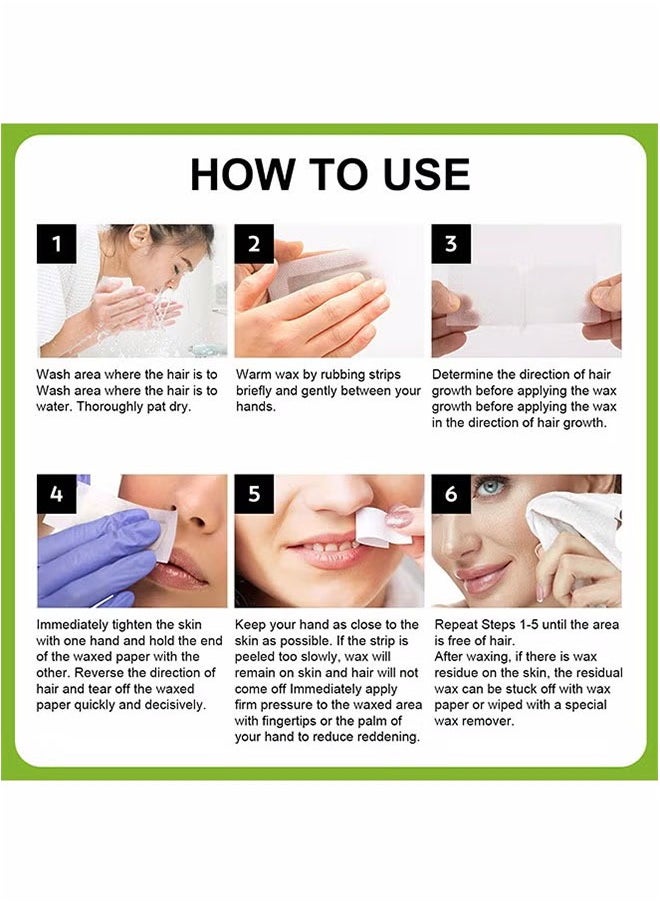 HOW TO USE

1

Wash area where the hair is to Wash area where the hair is to water. Thoroughly pat dry.

2

Warm wax by rubbing strips briefly and gently between your hands.

3

Determine the direction of hair growth before applying the wax growth before applying the wax in the direction of hair growth.

4

Immediately tighten the skin with one hand and hold the end of the waxed paper with the other. Reverse the direction of hair and tear off the waxed paper quickly and decisively.

5

Keep your hand as close to the skin as possible. If the strip is peeled too slowly, wax will remain on skin and hair will not come off Immediately apply firm pressure to the waxed area with fingertips or the palm of your hand to reduce reddening.

6

Repeat Steps 1-5 until the area is free of hair.
After waxing, if there is wax residue on the skin, the residual wax can be stuck off with wax paper or wiped with a special wax remover.