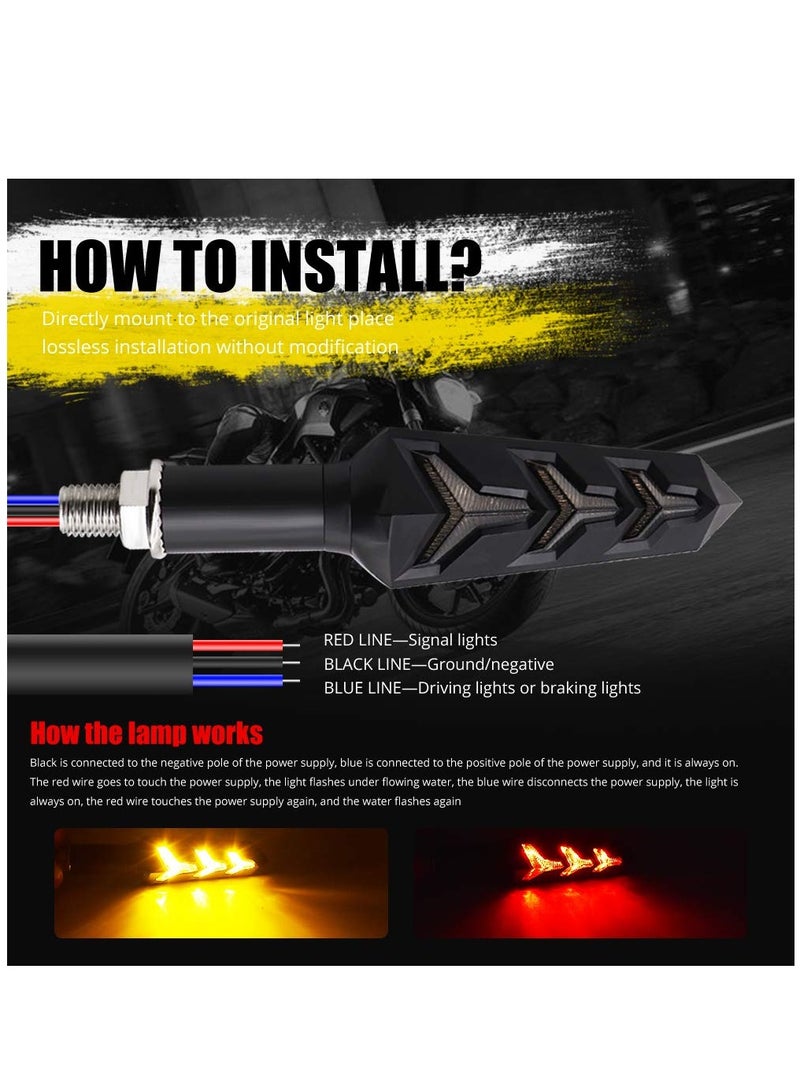 HOW TO INSTALL?

Directly mount to the original light place lossless installation without modification

RED LINE—Signal lights
BLACK LINE—Ground/negative
BLUE LINE—Driving lights or braking lights

How the lamp works

Black is connected to the negative pole of the power supply, blue is connected to the positive pole of the power supply, and it is always on. The red wire goes to touch the power supply, the light flashes under flowing water, the blue wire disconnects the power supply, the light is always on, the red wire touches the power supply again, and the water flashes again