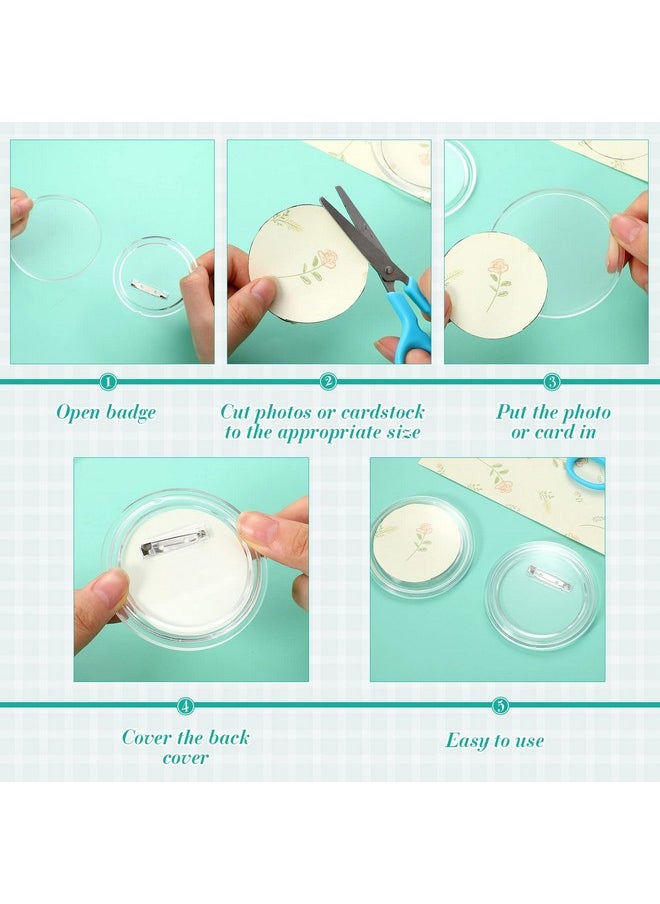 1

Open badge

2

Cut photos or cardstock to the appropriate size

3

Put the photo or card in

4

Cover the back cover

5

Easy to use