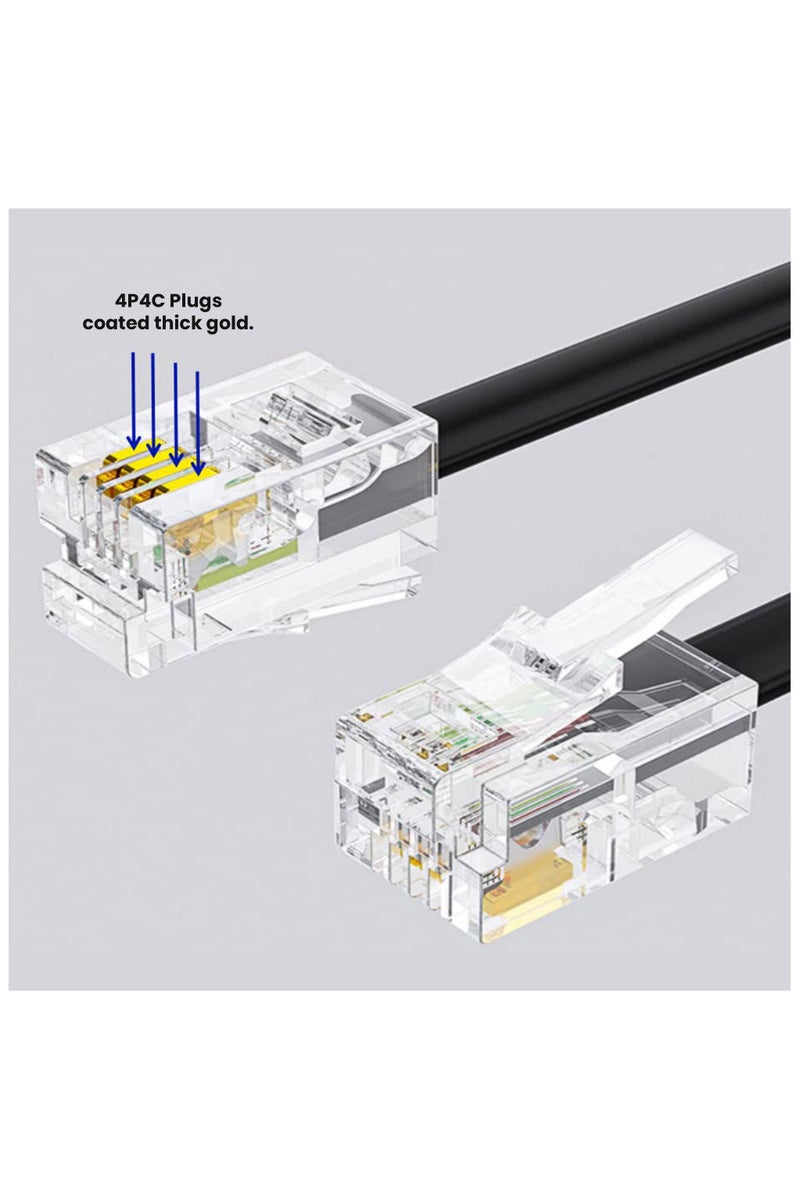 4P4C Plugs
coated thick gold.