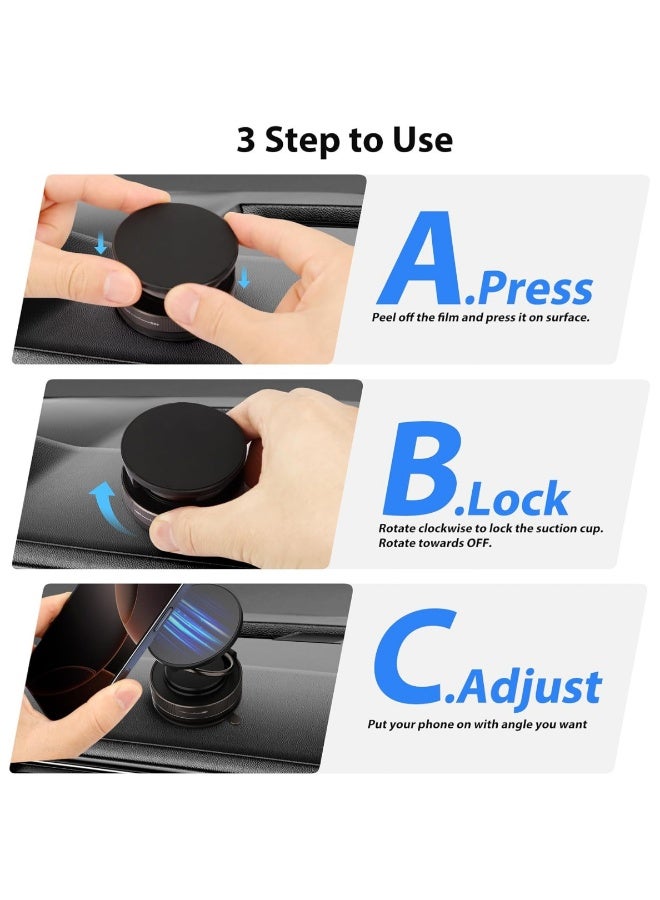 3 Step to Use

A.Press
Peel off the film and press it on surface.

B.Lock
Rotate clockwise to lock the suction cup.
Rotate towards OFF.

C.Adjust
Put your phone on with angle you want