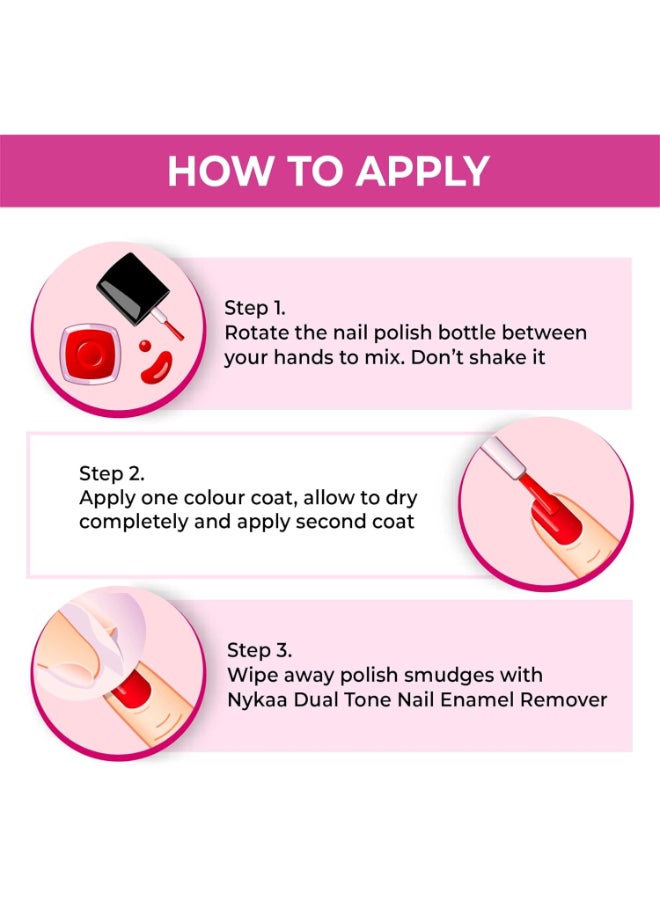 HOW TO APPLY

Step 1.
Rotate the nail polish bottle between your hands to mix. Don't shake it

Step 2.
Apply one colour coat, allow to dry completely and apply second coat

Step 3.
Wipe away polish smudges with Nykaa Dual Tone Nail Enamel Remover