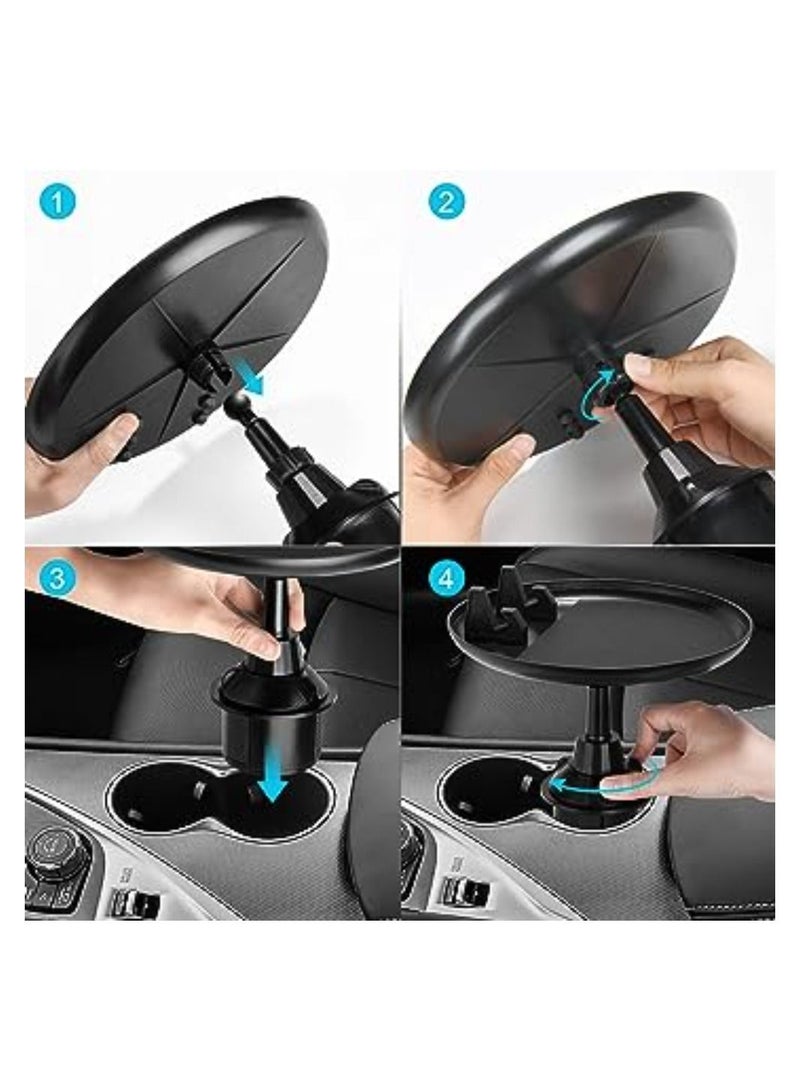 1
2
3
4