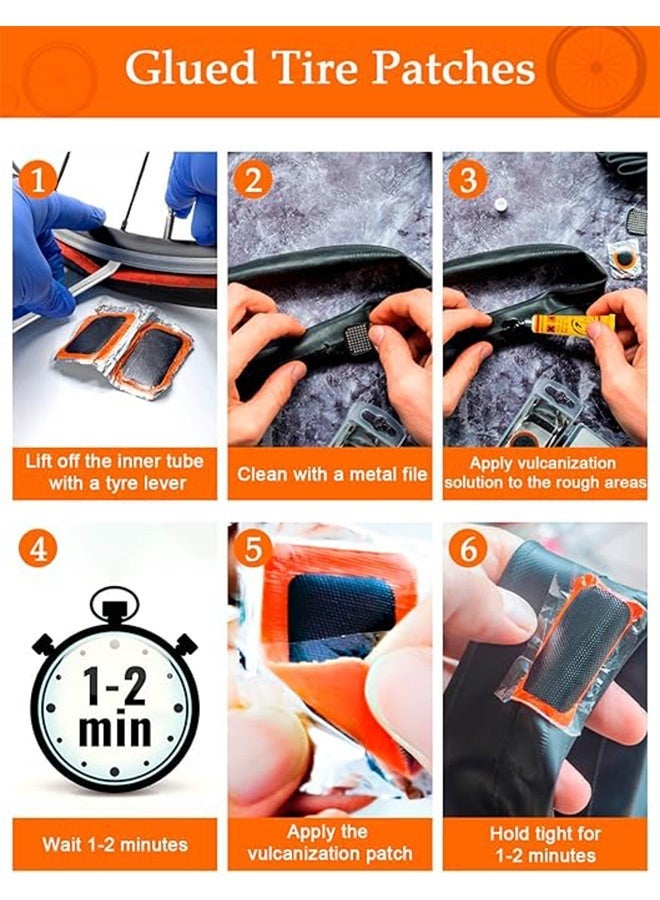 Glued Tire Patches

1
Lift off the inner tube with a tyre lever

2
Clean with a metal file

3
Apply vulcanization solution to the rough areas

4
1-2 min
Wait 1-2 minutes

5
Apply the vulcanization patch

6
Hold tight for 1-2 minutes