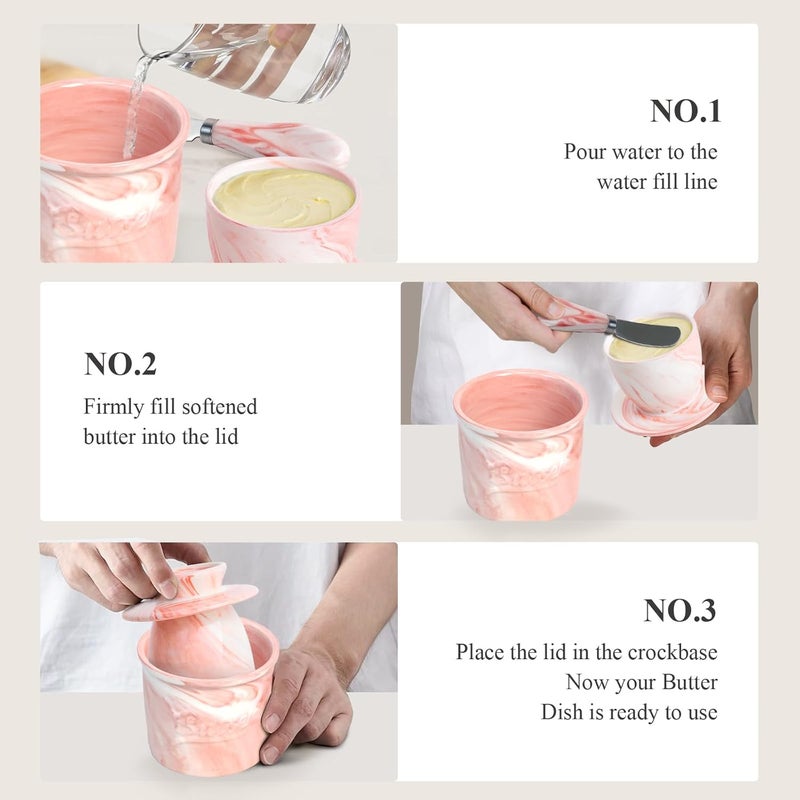 NO.1
Pour water to the water fill line

NO.2
Firmly fill softened butter into the lid

NO.3
Place the lid in the crockbase
Now your Butter
Dish is ready to use