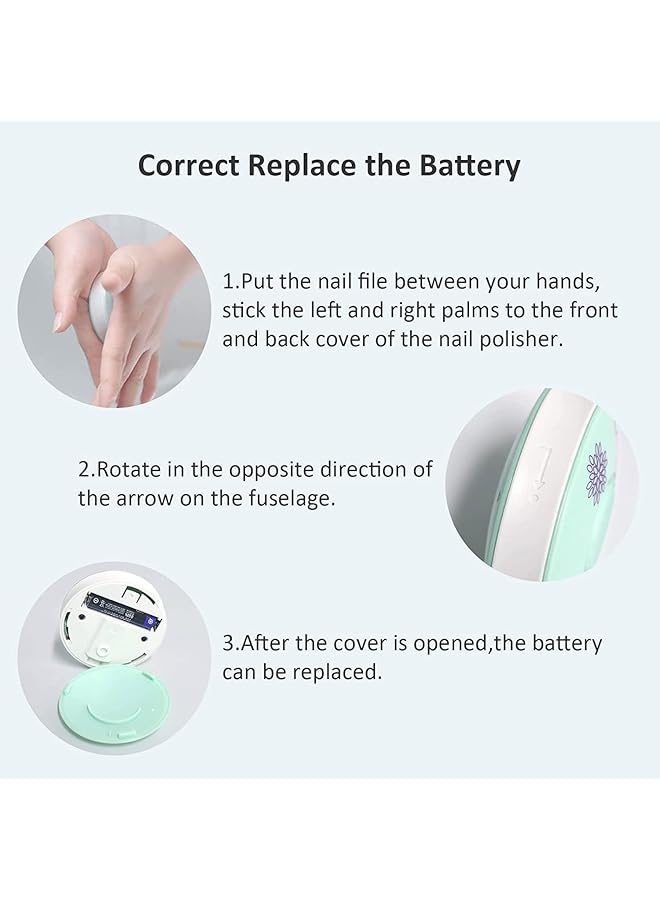 Correct Replace the Battery

1.Put the nail file between your hands, stick the left and right palms to the front and back cover of the nail polisher.

2.Rotate in the opposite direction of the arrow on the fuselage.

3.After the cover is opened,the battery can be replaced.