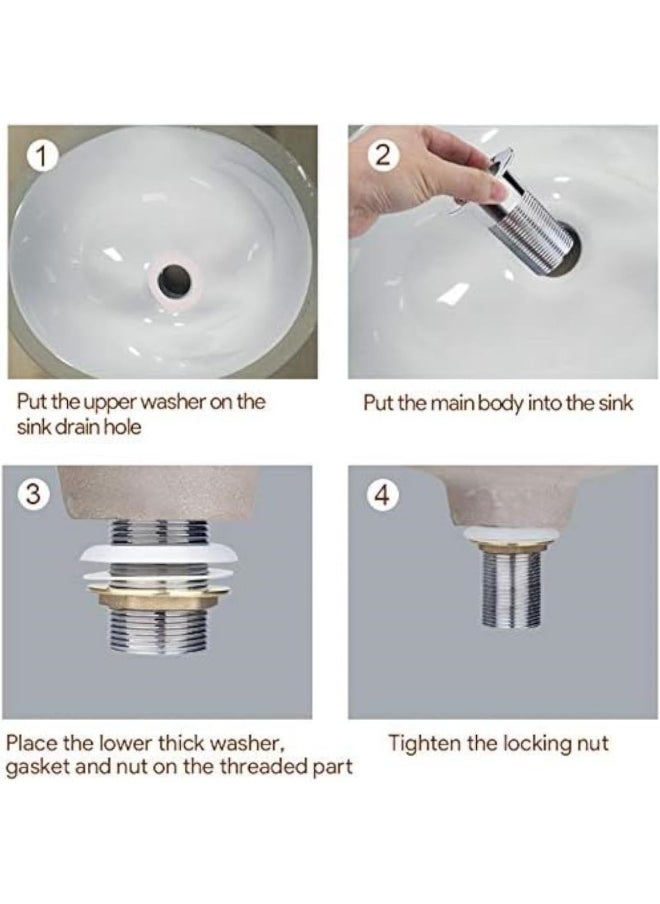 1

Put the upper washer on the sink drain hole

2

Put the main body into the sink

3

Place the lower thick washer, gasket and nut on the threaded part

4

Tighten the locking nut