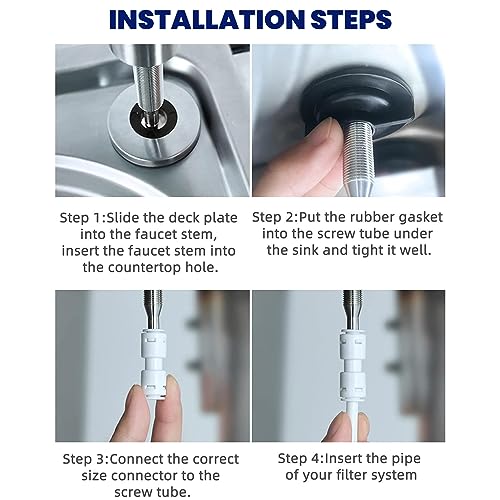 INSTALLATION STEPS

Step 1:Slide the deck plate into the faucet stem, insert the faucet stem into the countertop hole.

Step 2:Put the rubber gasket into the screw tube under the sink and tight it well.

Step 3:Connect the correct size connector to the screw tube.

Step 4:Insert the pipe of your filter system