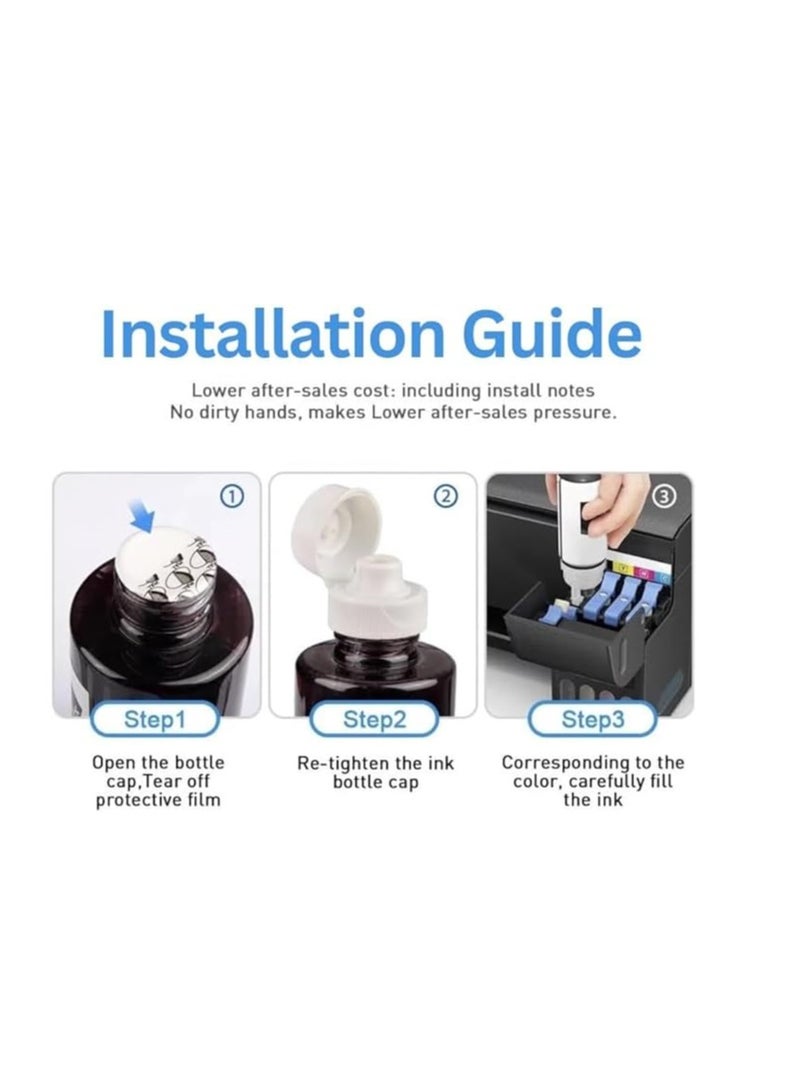 Installation Guide

Lower after-sales cost: including install notes
No dirty hands, makes Lower after-sales pressure.

①

Step1

Open the bottle cap,Tear off protective film

②

Step2

Re-tighten the ink bottle cap

③

Step3

Corresponding to the color, carefully fill the ink