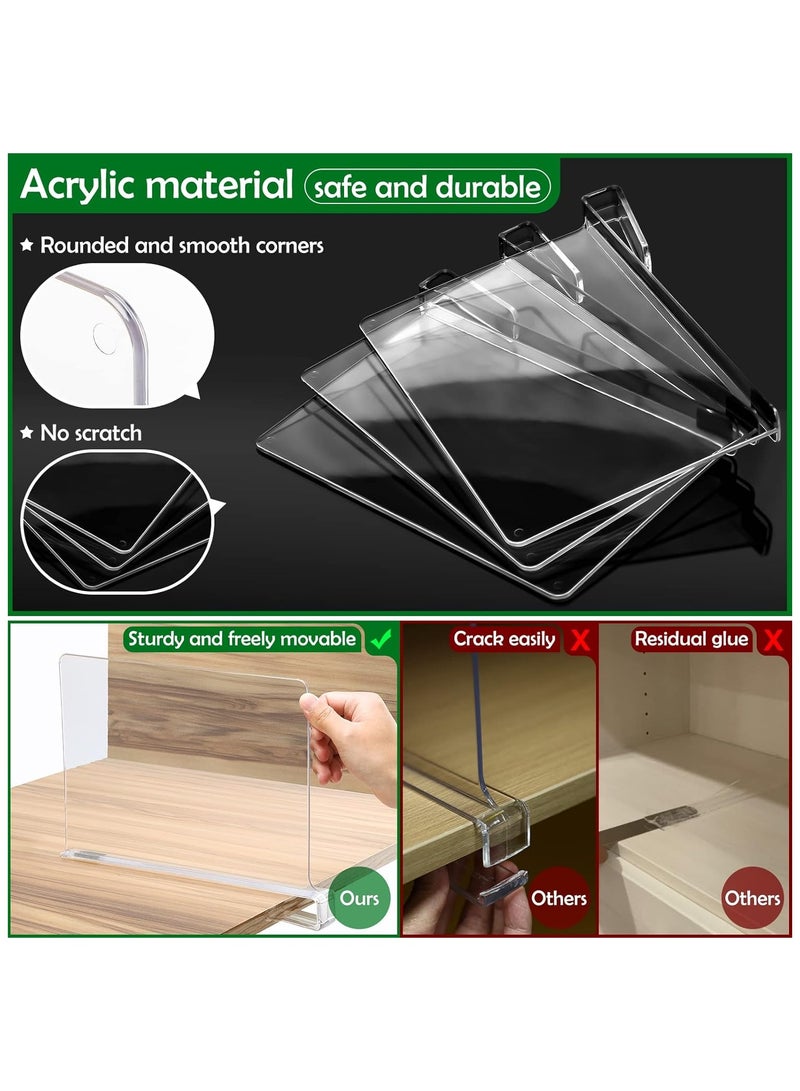 Acrylic material safe and durable

★ Rounded and smooth corners

★ No scratch

Sturdy and freely movable ✓

Ours

Crack easily X

Others

Residual glue X

Others