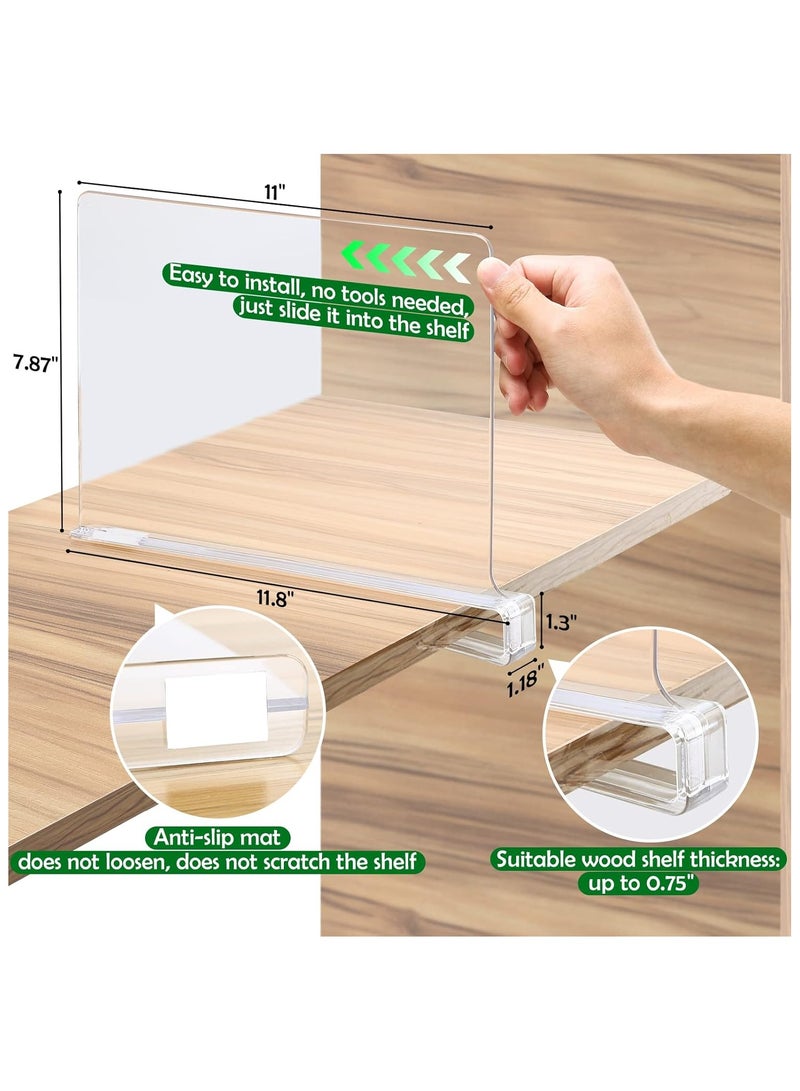 11"

Easy to install, no tools needed, just slide it into the shelf

7.87"

11.8"

1.3"

1.18"

Anti-slip mat
does not loosen, does not scratch the shelf

Suitable wood shelf thickness: up to 0.75"