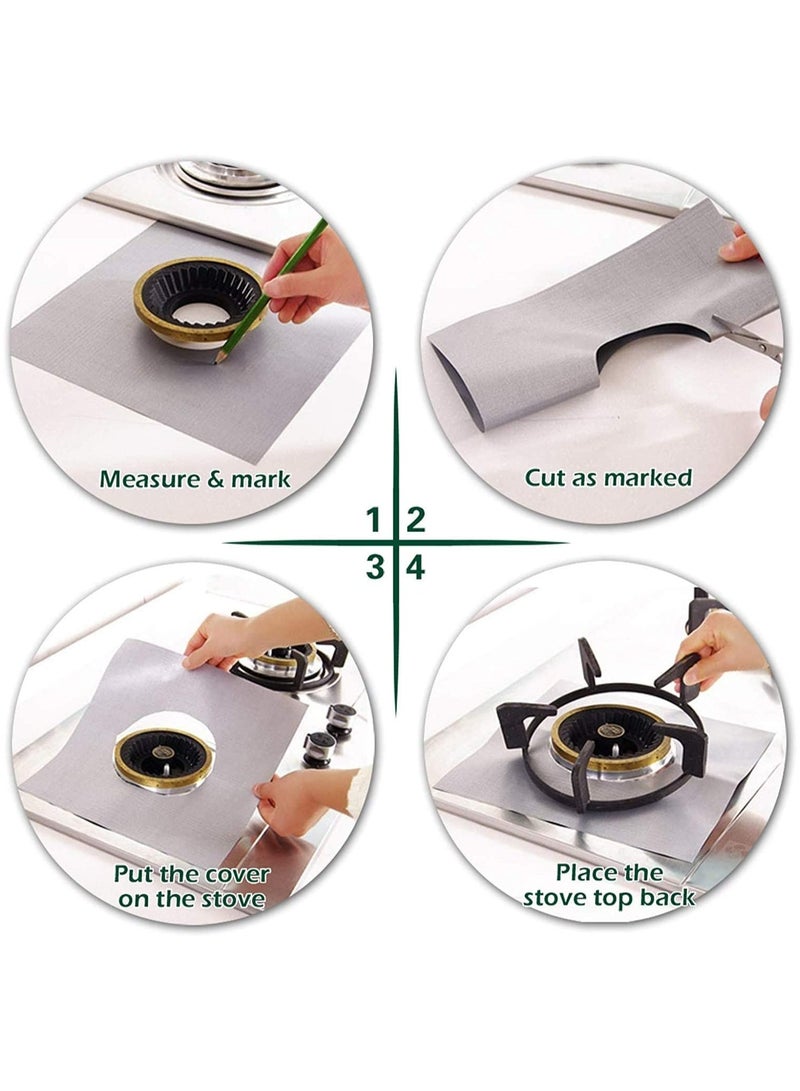 Measure & mark

Cut as marked

1 2

3 4

Put the cover on the stove

Place the stove top back