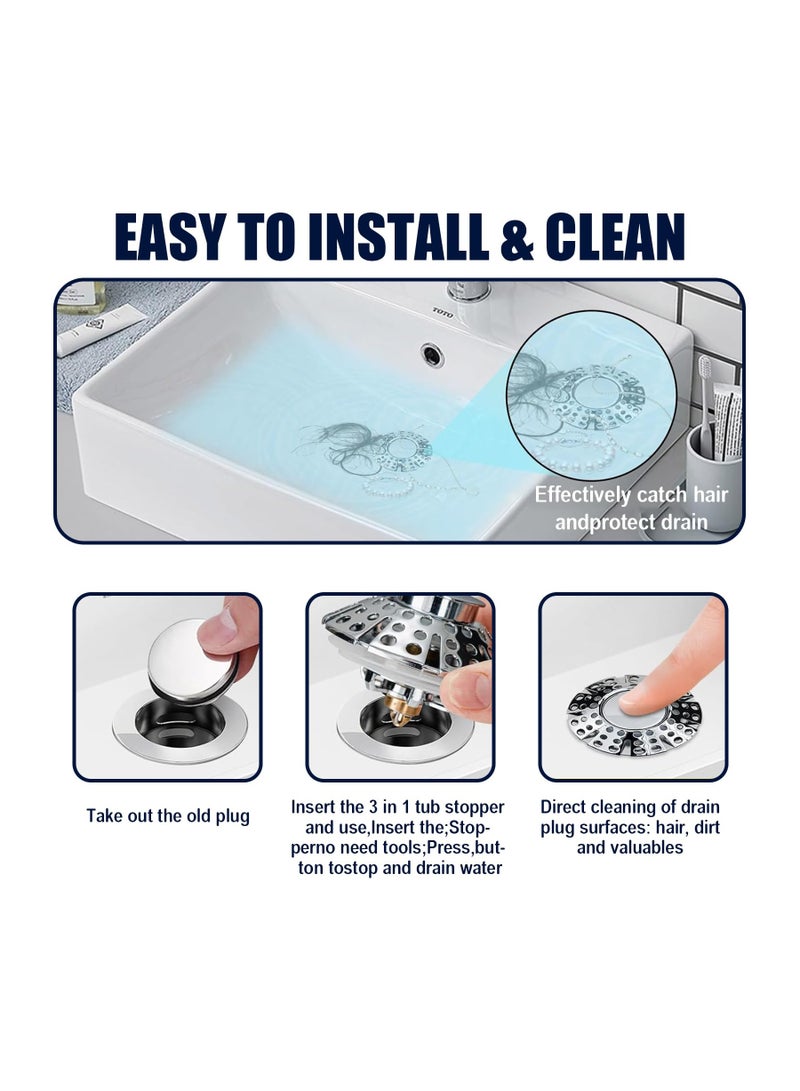 EASY TO INSTALL & CLEAN

TOTO

Effectively catch hair andprotect drain

Take out the old plug

Insert the 3 in 1 tub stopper and use,Insert the;Stopperno need tools;Press,button tostop and drain water

Direct cleaning of drain plug surfaces: hair, dirt and valuables