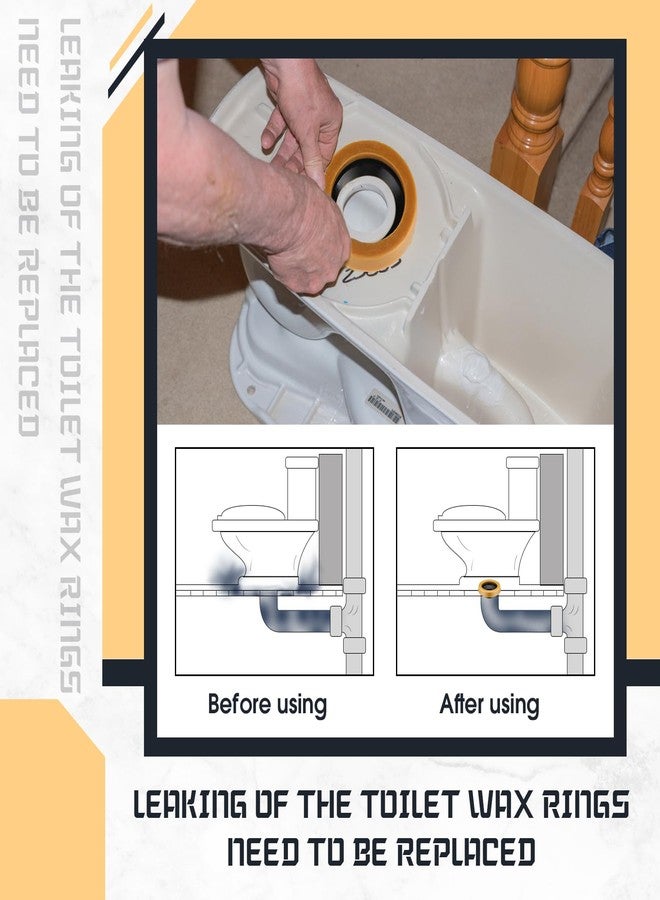 LEAKING OF THE TOILET WAX RINGS NEED TO BE REPLACED

Before using

After using

LEAKING OF THE TOILET WAX RINGS NEED TO BE REPLACED