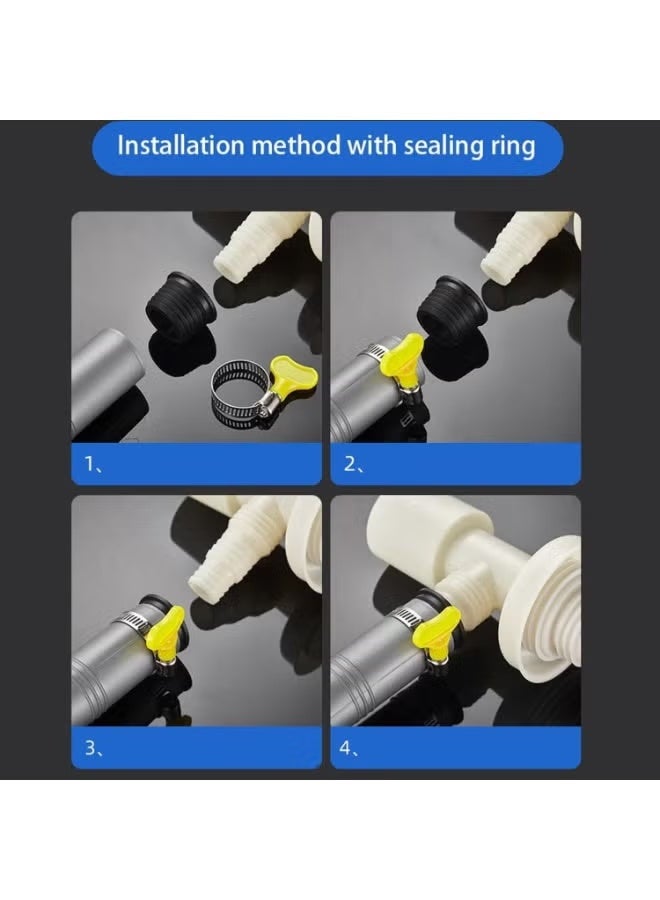 Installation method with sealing ring

1、

2、

3、

4、