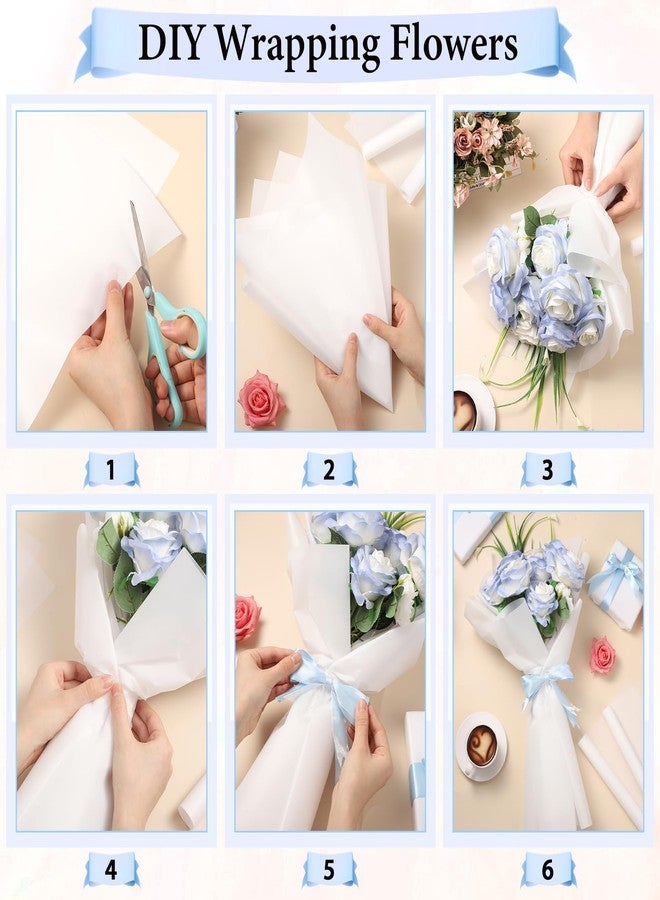 DIY Wrapping Flowers

1

2

3

4

5

6