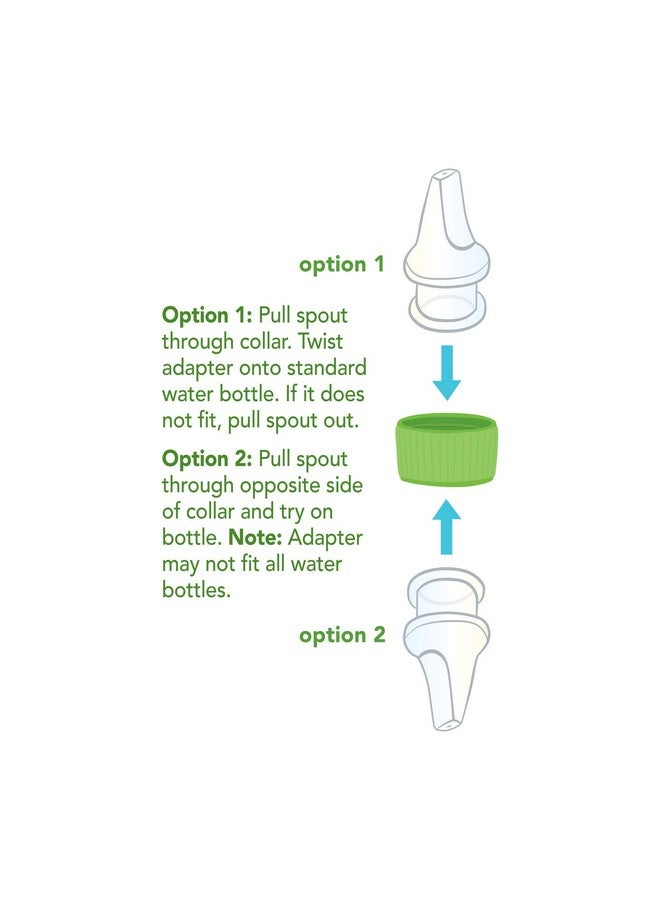 option 1

Option 1: Pull spout through collar. Twist adapter onto standard water bottle. If it does not fit, pull spout out.

Option 2: Pull spout through opposite side of collar and try on bottle. Note: Adapter may not fit all water bottles.

option 2