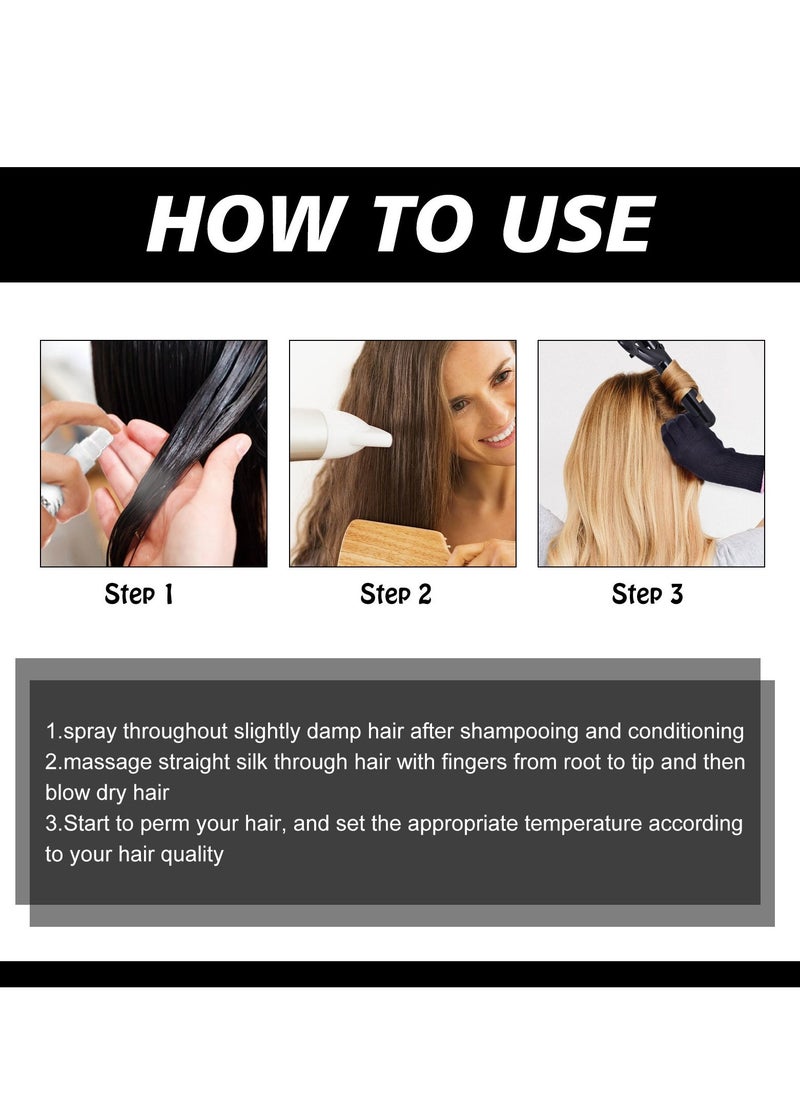 HOW TO USE

Step 1

Step 2

Step 3

1.spray throughout slightly damp hair after shampooing and conditioning
2.massage straight silk through hair with fingers from root to tip and then blow dry hair
3.Start to perm your hair, and set the appropriate temperature according to your hair quality