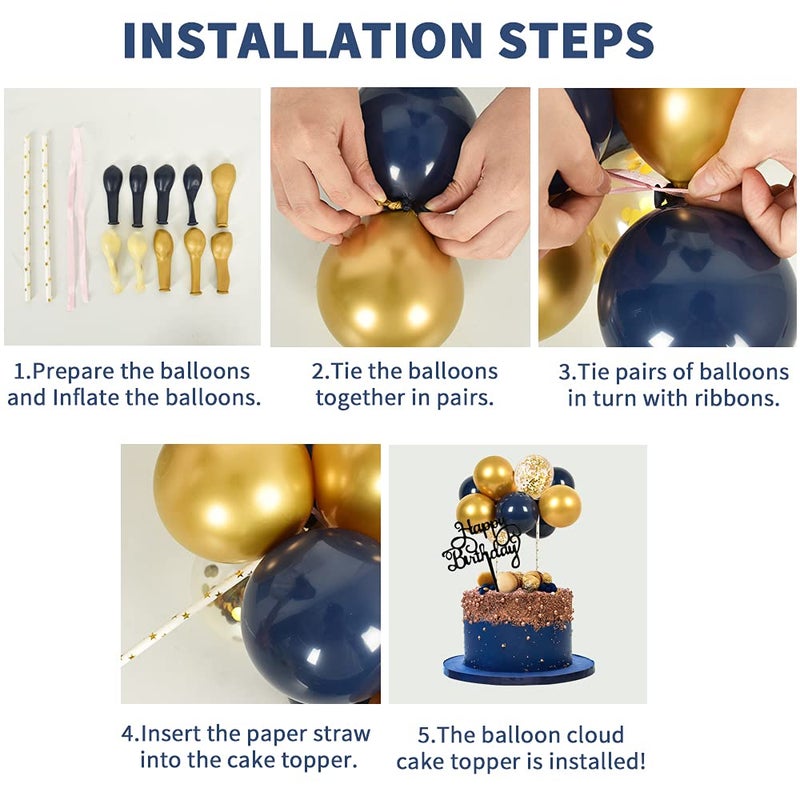 INSTALLATION STEPS

1.Prepare the balloons and Inflate the balloons.

2.Tie the balloons together in pairs.

3.Tie pairs of balloons in turn with ribbons.

Happy Birthday

4.Insert the paper straw into the cake topper.

5.The balloon cloud cake topper is installed!