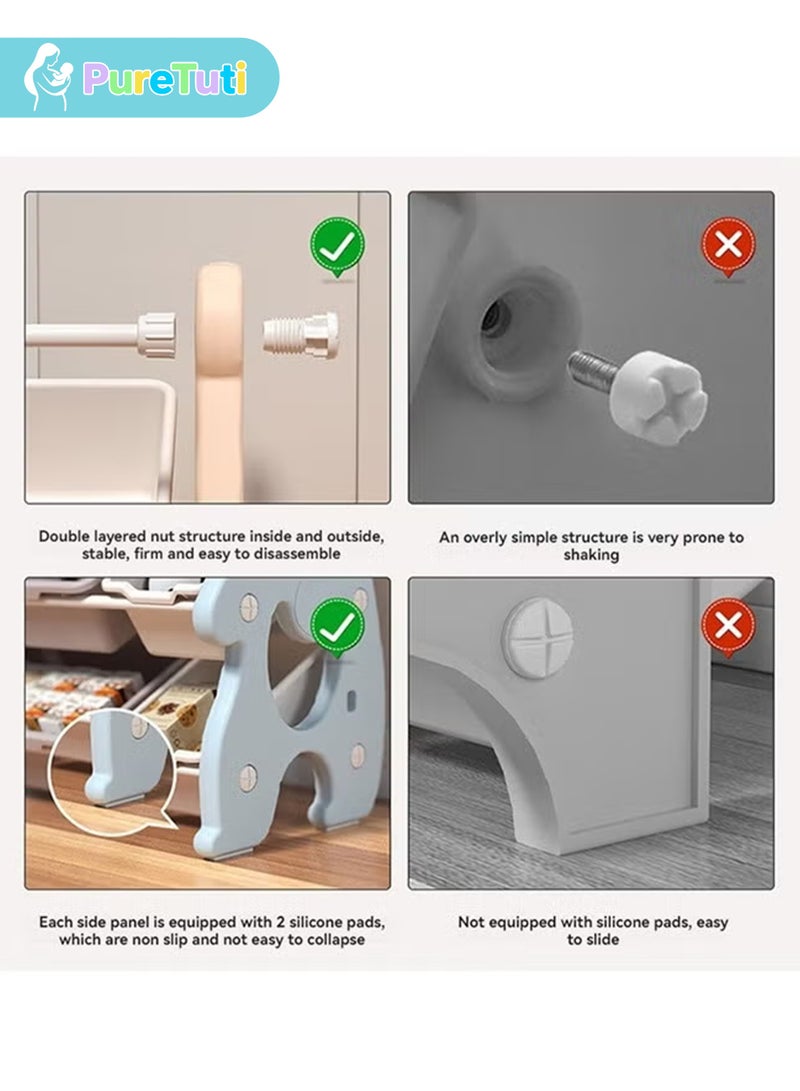 PureTuti

Double layered nut structure inside and outside, stable, firm and easy to disassemble

An overly simple structure is very prone to shaking

Each side panel is equipped with 2 silicone pads, which are non slip and not easy to collapse

Not equipped with silicone pads, easy to slide