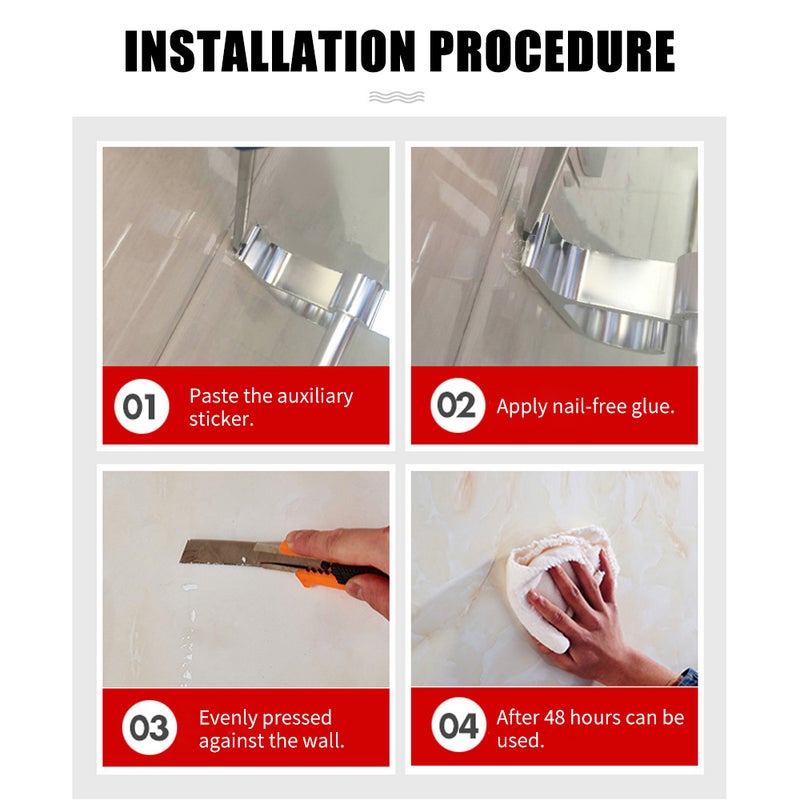 INSTALLATION PROCEDURE

01 Paste the auxiliary sticker.

02 Apply nail-free glue.

03 Evenly pressed against the wall.

04 After 48 hours can be used.