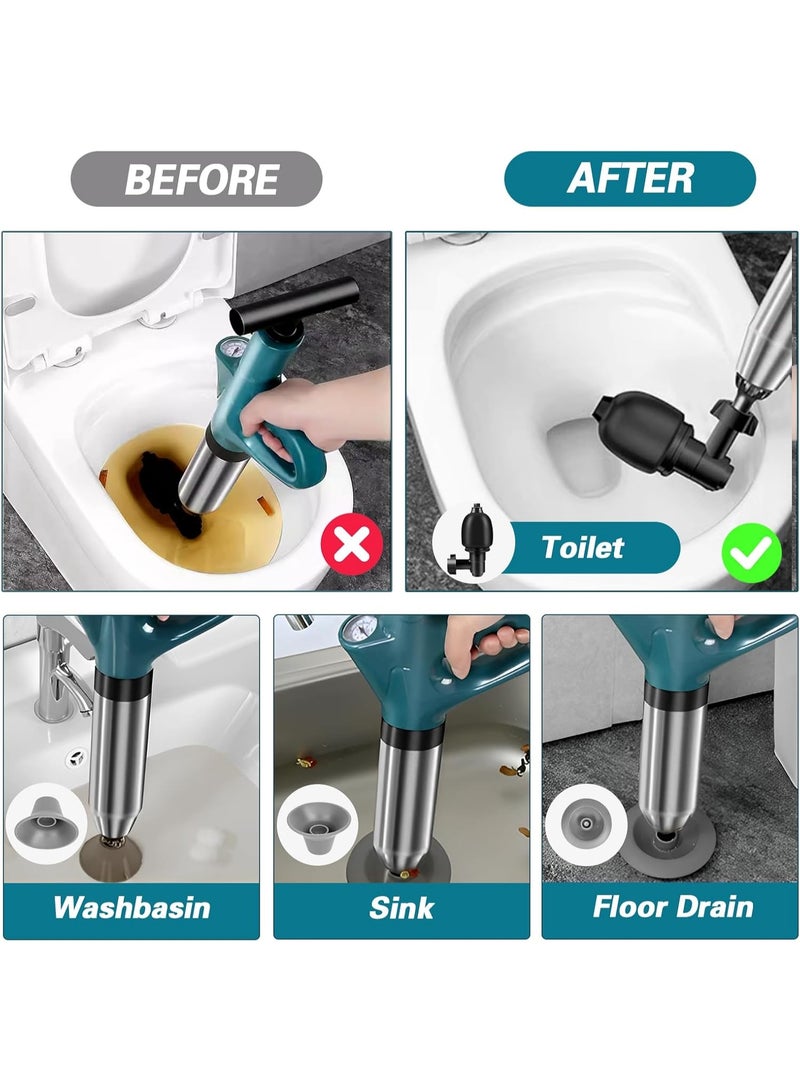 BEFORE

AFTER

Toilet

Washbasin

Sink

Floor Drain