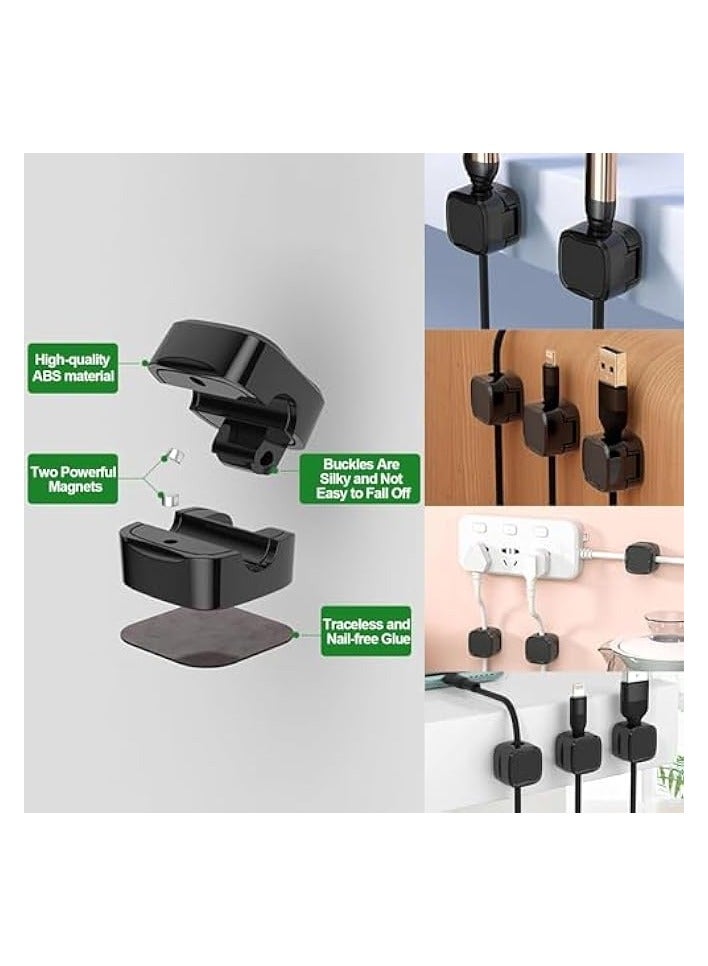 High-quality ABS material

Two Powerful Magnets

Buckles Are Silky and Not Easy to Fall Off

Traceless and Nail-free Glue